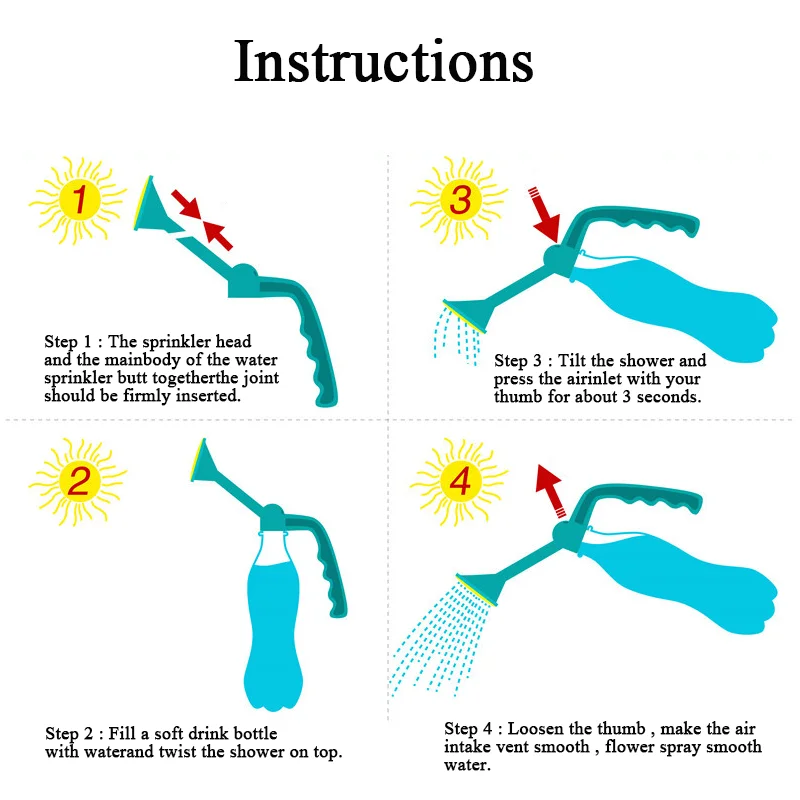 Instructions

1

Step 1 : The sprinkler head and the mainbody of the water sprinkler butt togetherthe joint should be firmly inserted.

3

Step 3 : Tilt the shower and press the airinlet with your thumb for about 3 seconds.

2

Step 2 : Fill a soft drink bottle with waterand twist the shower on top.

4

Step 4 : Loosen the thumb , make the air intake vent smooth , flower spray smooth water.