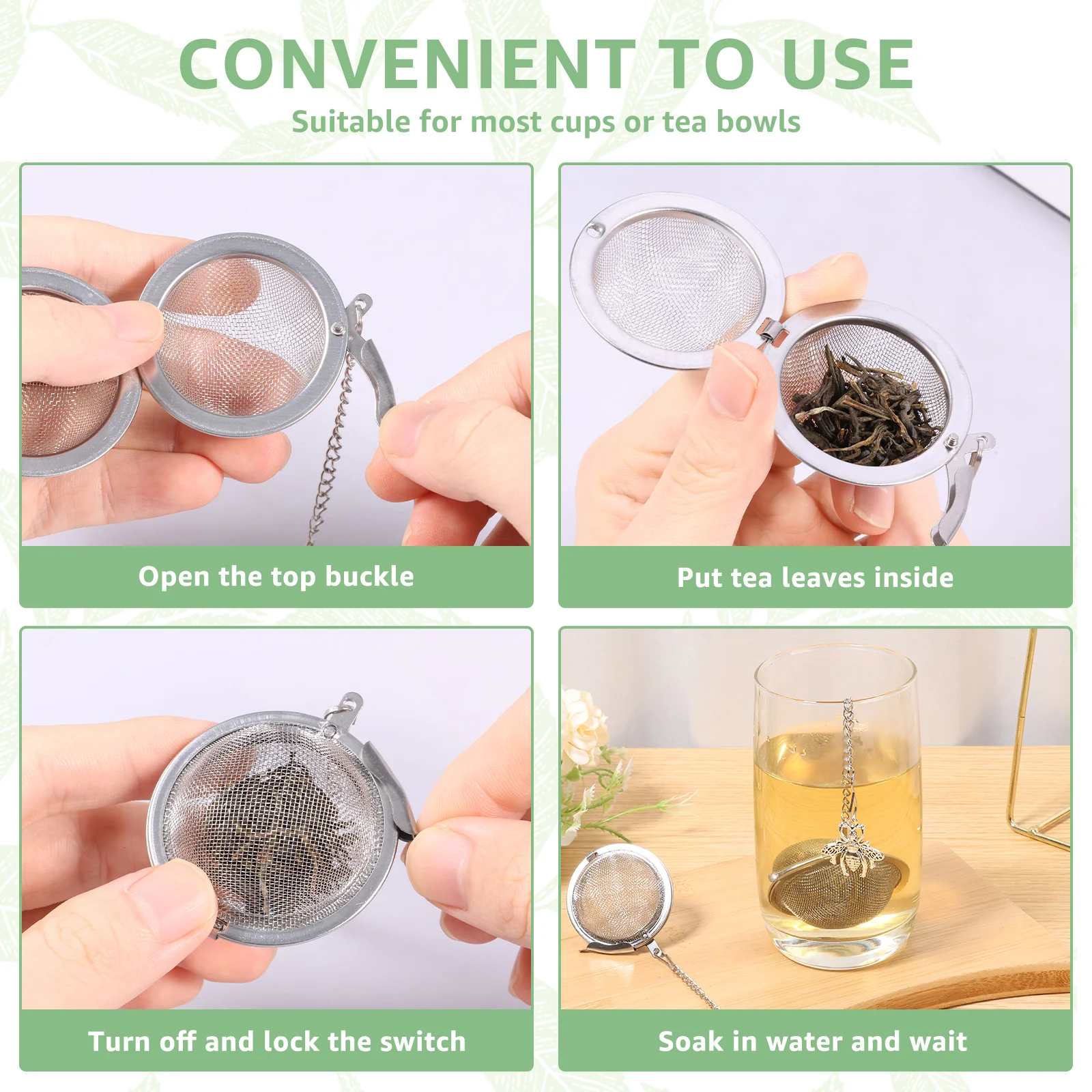 CONVENIENT TO USE

Suitable for most cups or tea bowls

Open the top buckle

Put tea leaves inside

Turn off and lock the switch

Soak in water and wait