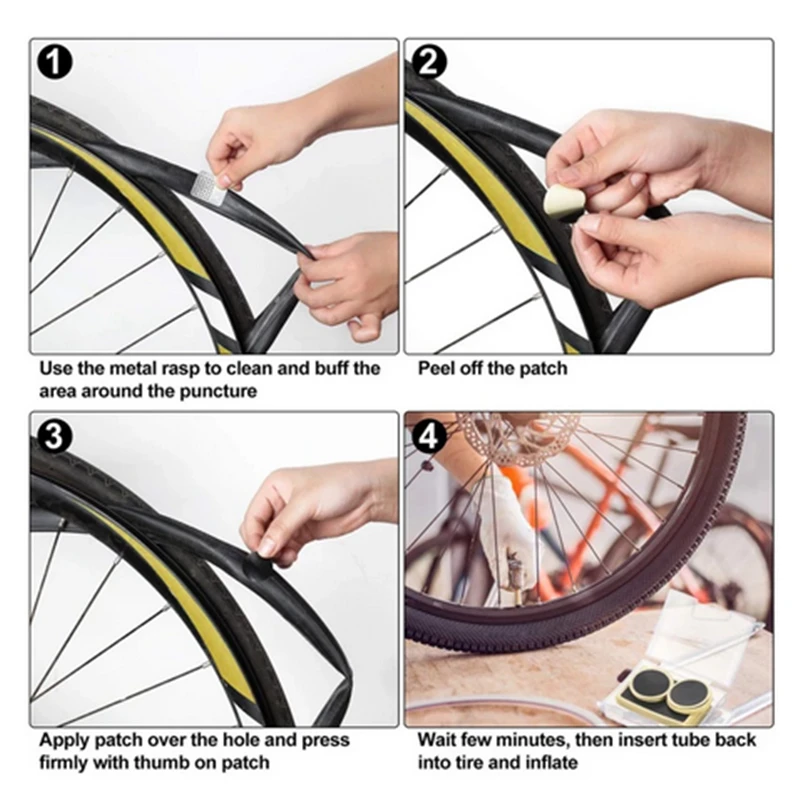 1

Use the metal rasp to clean and buff the area around the puncture

2

Peel off the patch

3

Apply patch over the hole and press firmly with thumb on patch

4

Wait few minutes, then insert tube back into tire and inflate