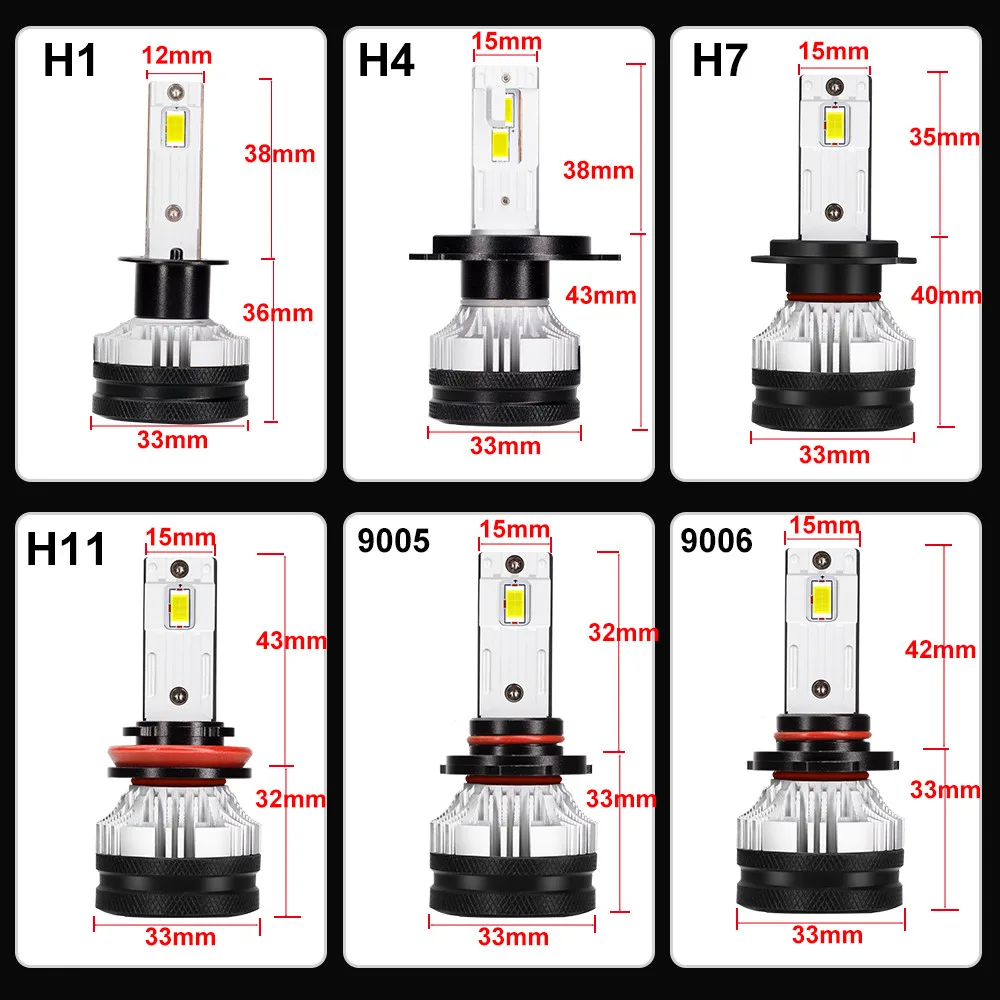 H1
12mm
38mm
36mm
33mm

H4
15mm
38mm
43mm
33mm

H7
15mm
35mm
40mm
33mm

H11
15mm
43mm
32mm
33mm

9005
15mm
32mm
33mm
33mm

9006
15mm
42mm
33mm
33mm