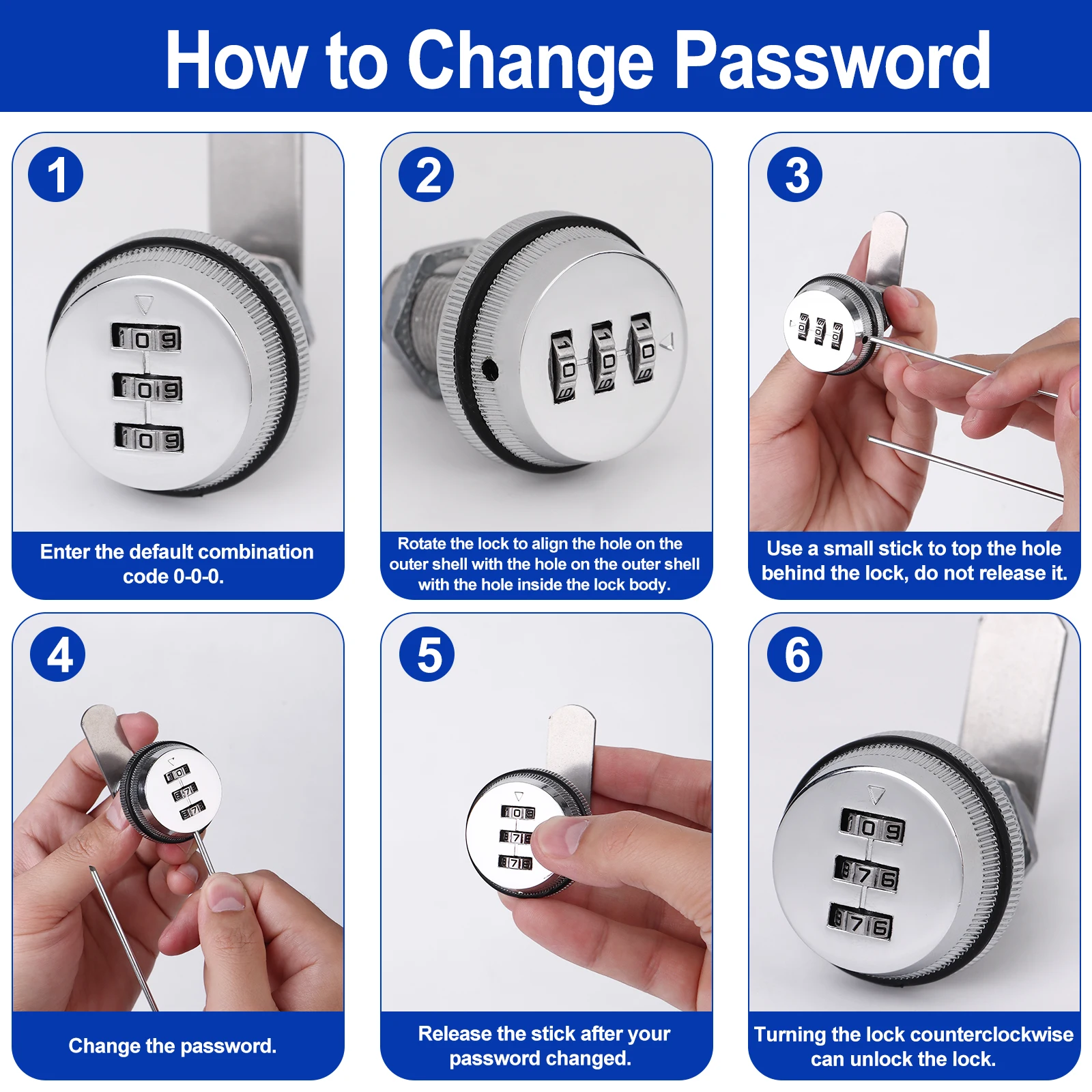 How to Change Password

1

Enter the default combination code 0-0-0.

2

Rotate the lock to align the hole on the outer shell with the hole on the outer shell with the hole inside the lock body.

3

Use a small stick to top the hole behind the lock, do not release it.

4

Change the password.

5

Release the stick after your password changed.

6

Turning the lock counterclockwise can unlock the lock.