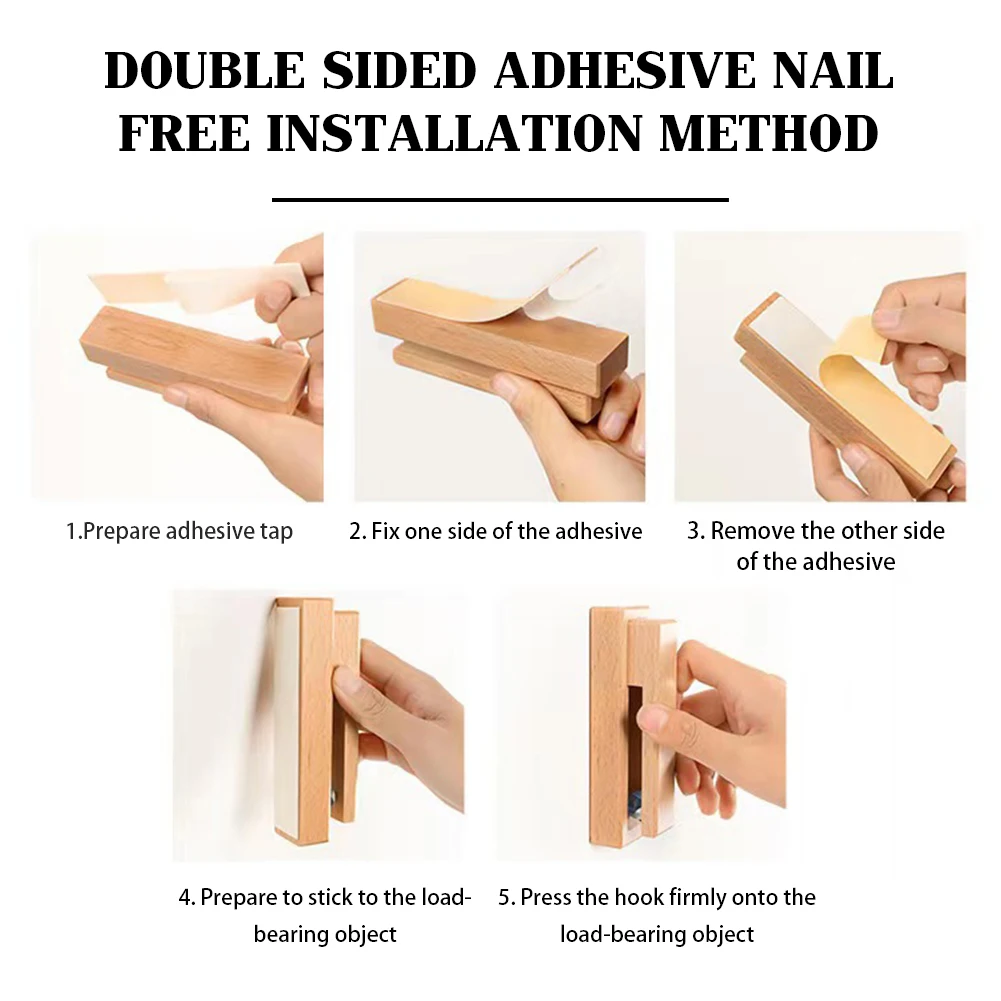 DOUBLE SIDED ADHESIVE NAIL FREE INSTALLATION METHOD

1.Prepare adhesive tap

2. Fix one side of the adhesive

3. Remove the other side of the adhesive

4. Prepare to stick to the load-bearing object

5. Press the hook firmly onto the load-bearing object