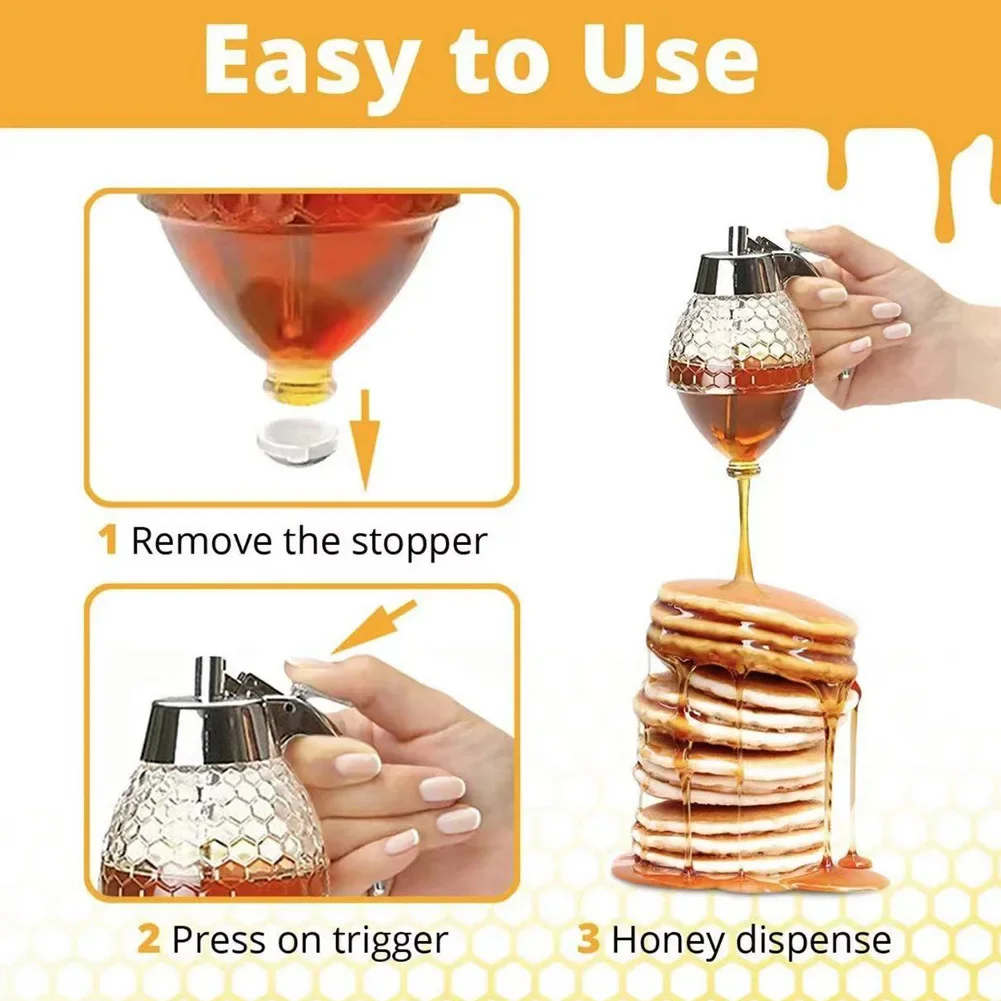 Easy to Use

1 Remove the stopper

2 Press on trigger

3 Honey dispense