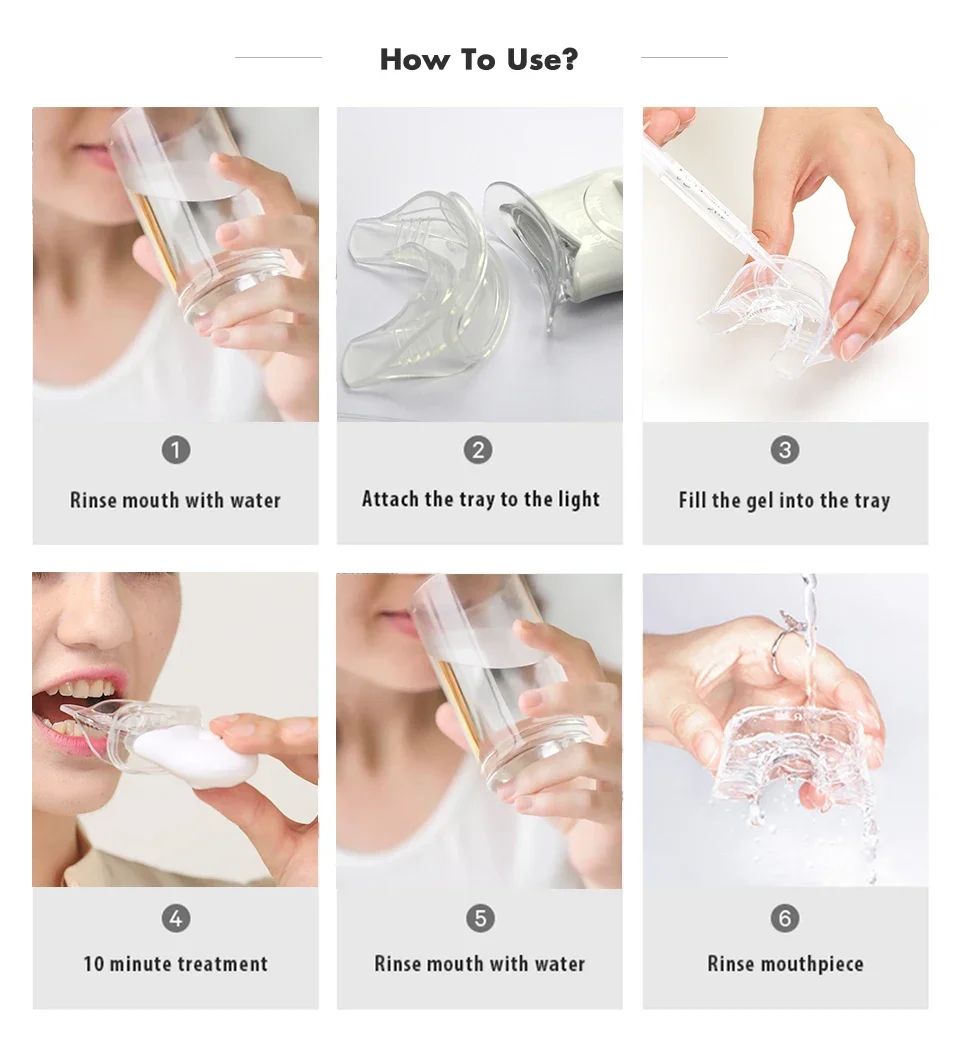 How To Use?

1
Rinse mouth with water

2
Attach the tray to the light

3
Fill the gel into the tray

4
10 minute treatment

5
Rinse mouth with water

6
Rinse mouthpiece