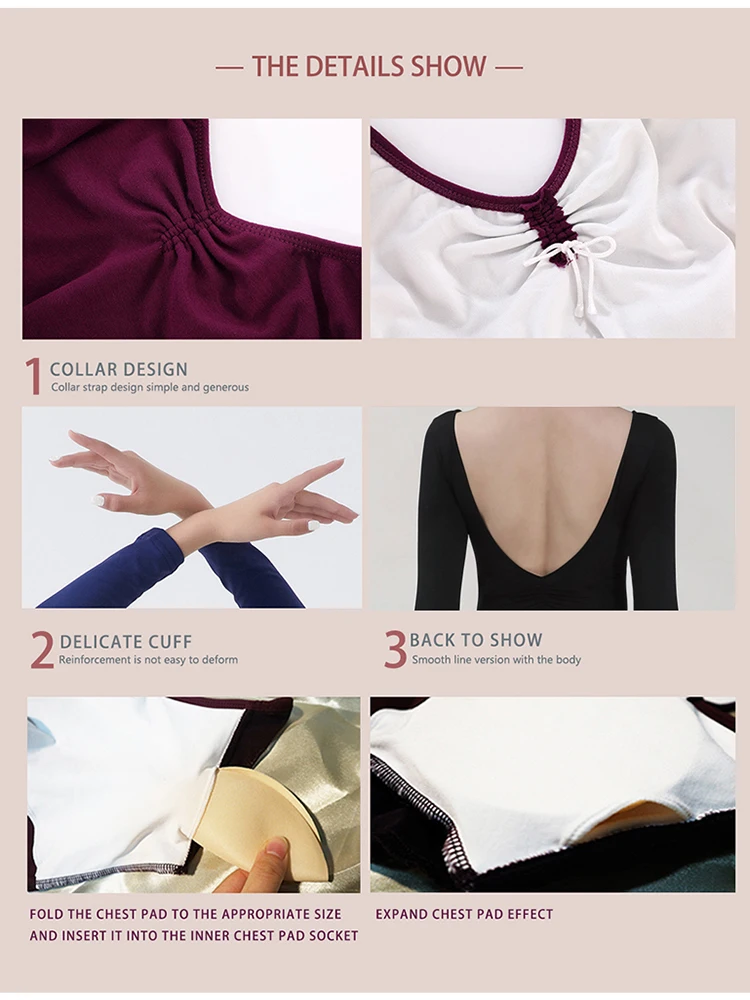 — THE DETAILS SHOW —

1 COLLAR DESIGN
Collar strap design simple and generous

2 DELICATE CUFF
Reinforcement is not easy to deform

3 BACK TO SHOW
Smooth line version with the body

FOLD THE CHEST PAD TO THE APPROPRIATE SIZE AND INSERT IT INTO THE INNER CHEST PAD SOCKET

EXPAND CHEST PAD EFFECT