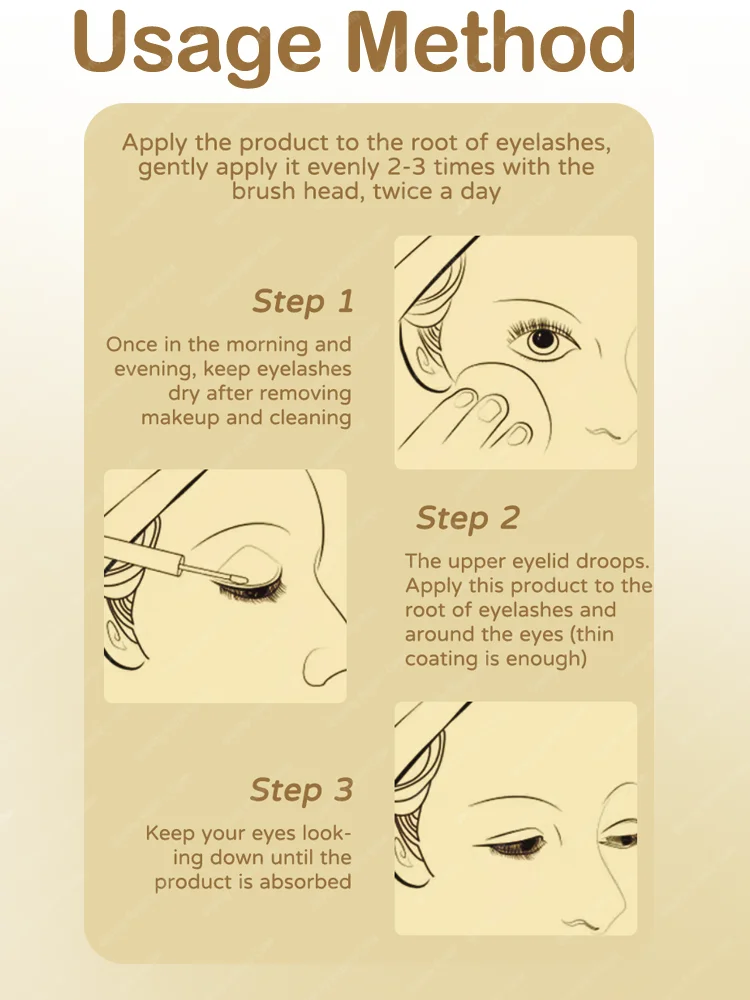 Usage Method

Apply the product to the root of eyelashes, gently apply it evenly 2-3 times with the brush head, twice a day

Step 1

Once in the morning and evening, keep eyelashes dry after removing makeup and cleaning

Step 2

The upper eyelid droops. Apply this product to the root of eyelashes and around the eyes (thin coating is enough)

Step 3

Keep your eyes looking down until the product is absorbed