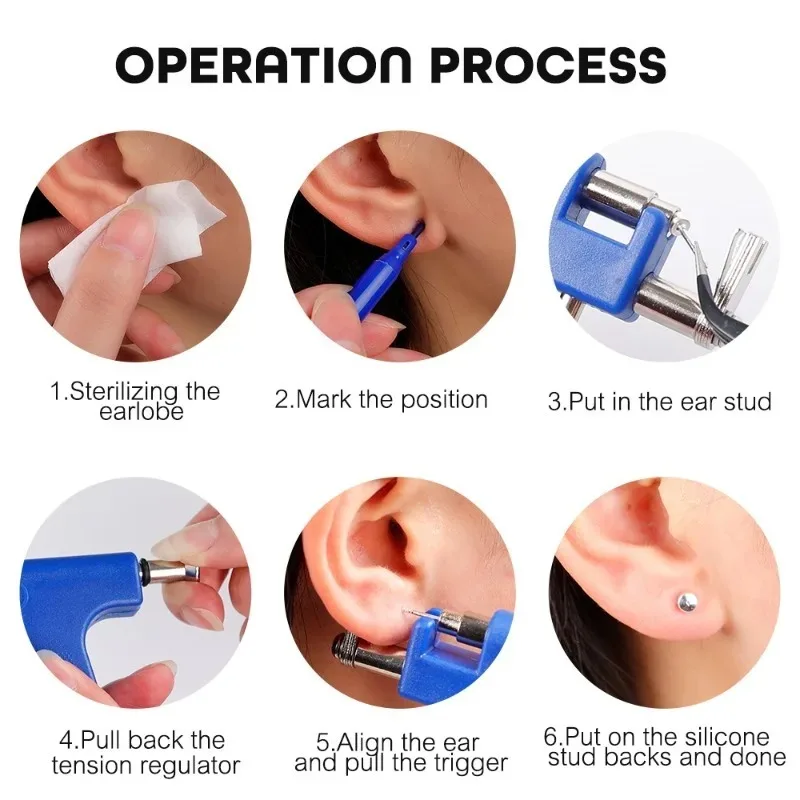 OPERATION PROCESS

1.Sterilizing the earlobe

2.Mark the position

3.Put in the ear stud

4.Pull back the tension regulator

5.Align the ear and pull the trigger

6.Put on the silicone stud backs and done