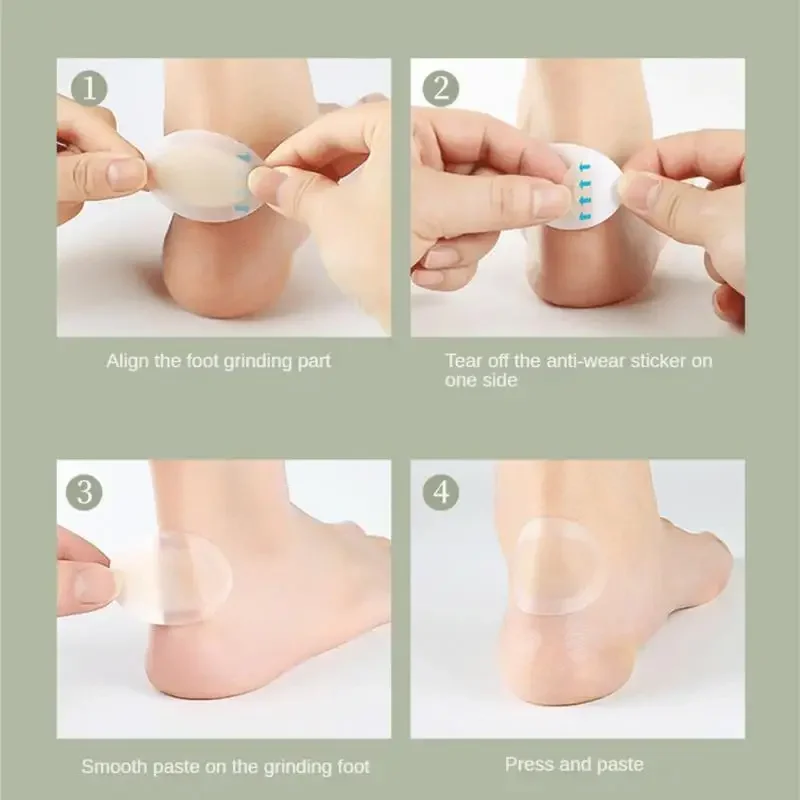 1

Align the foot grinding part

2

Tear off the anti-wear sticker on one side

3

Smooth paste on the grinding foot

4

Press and paste