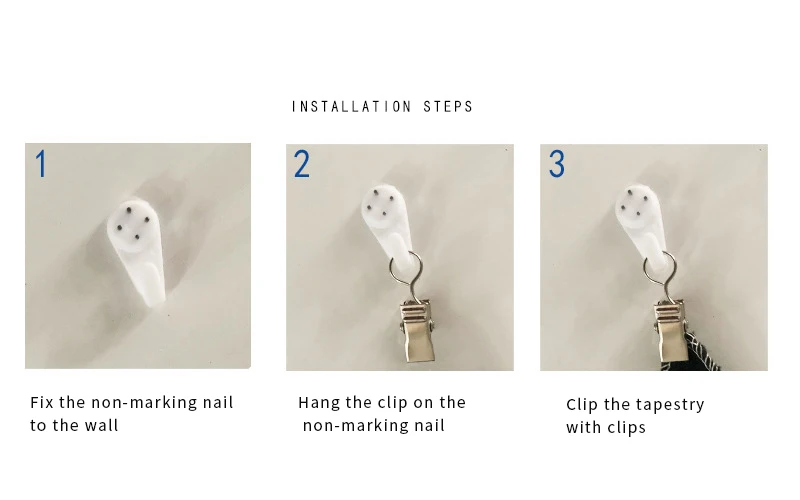 INSTALLATION STEPS

1

Fix the non-marking nail to the wall

2

Hang the clip on the non-marking nail

3

Clip the tapestry with clips