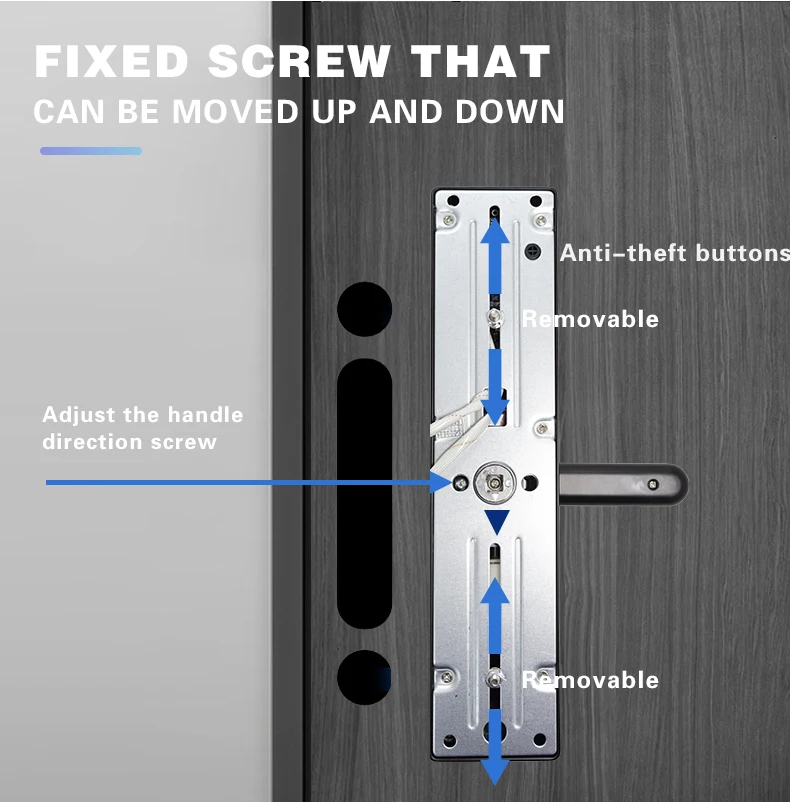 FIXED SCREW THAT
CAN BE MOVED UP AND DOWN

Anti–theft buttons

Removable

Adjust the handle direction screw

Removable