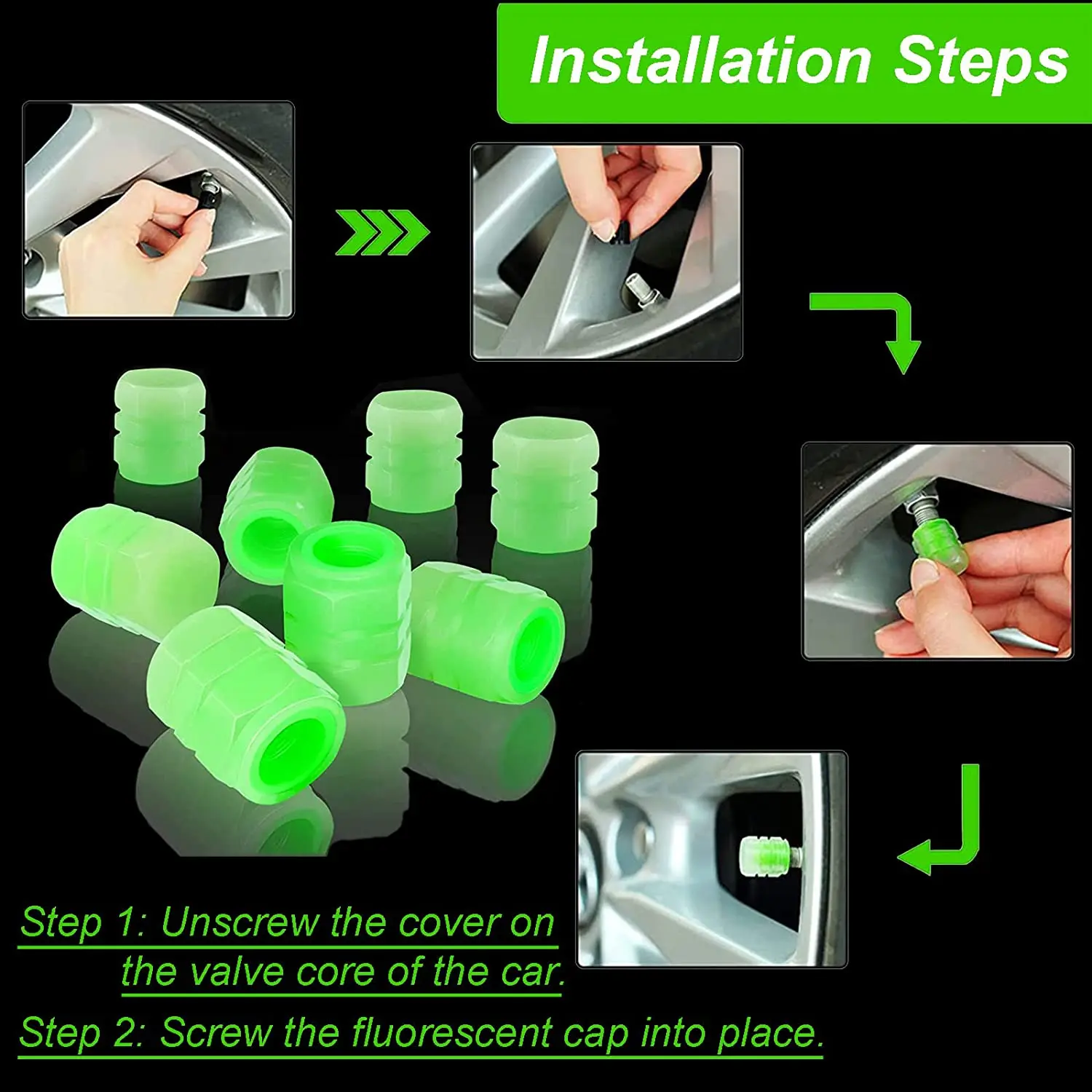 Installation Steps

Step 1: Unscrew the cover on the valve core of the car.

Step 2: Screw the fluorescent cap into place.