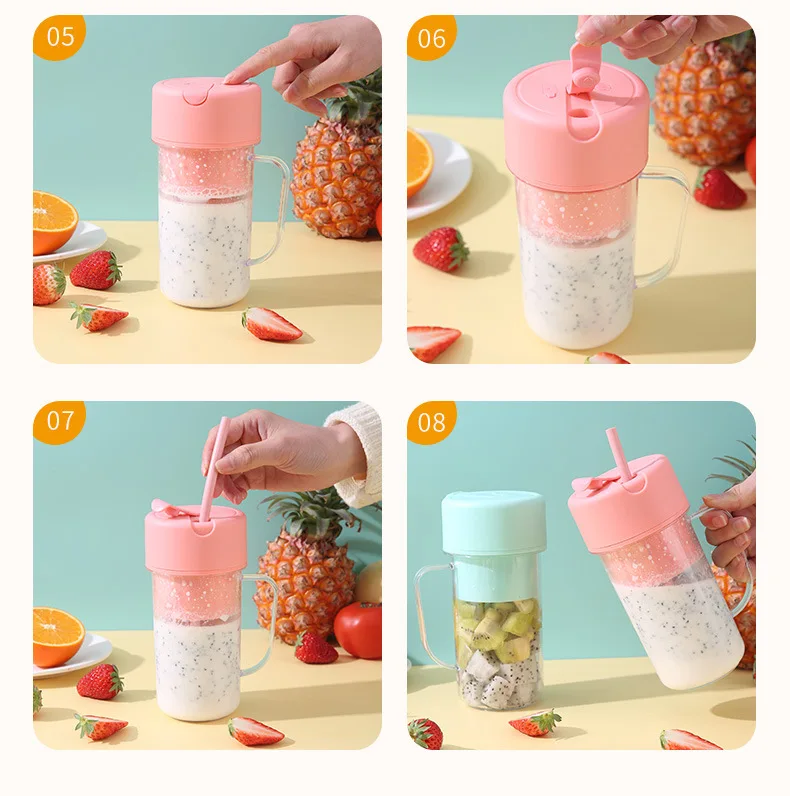 05

06

07

08