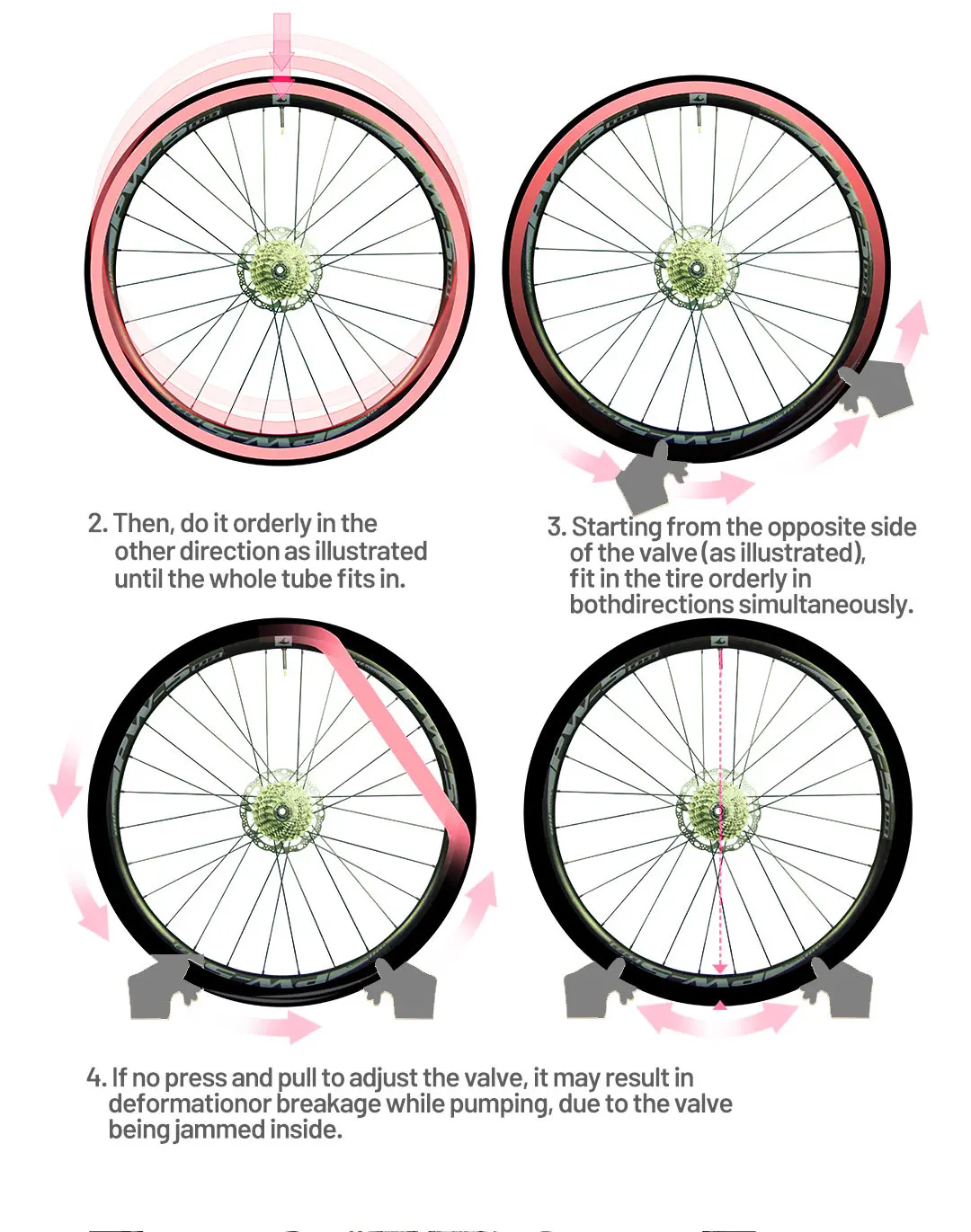 2. Then, do it orderly in the other direction as illustrated until the whole tube fits in.

3. Starting from the opposite side of the valve (as illustrated), fit in the tire orderly in bothdirections simultaneously.

4. If no press and pull to adjust the valve, it may result in deformationor breakage while pumping, due to the valve being jammed inside.