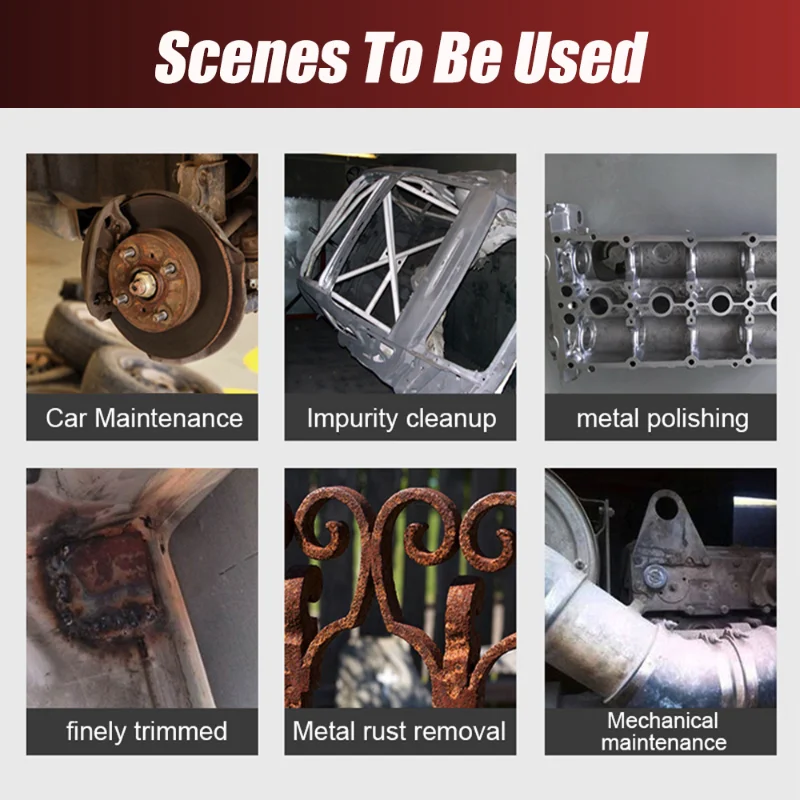 Scenes To Be Used

Car Maintenance

Impurity cleanup

metal polishing

finely trimmed

Metal rust removal

Mechanical maintenance