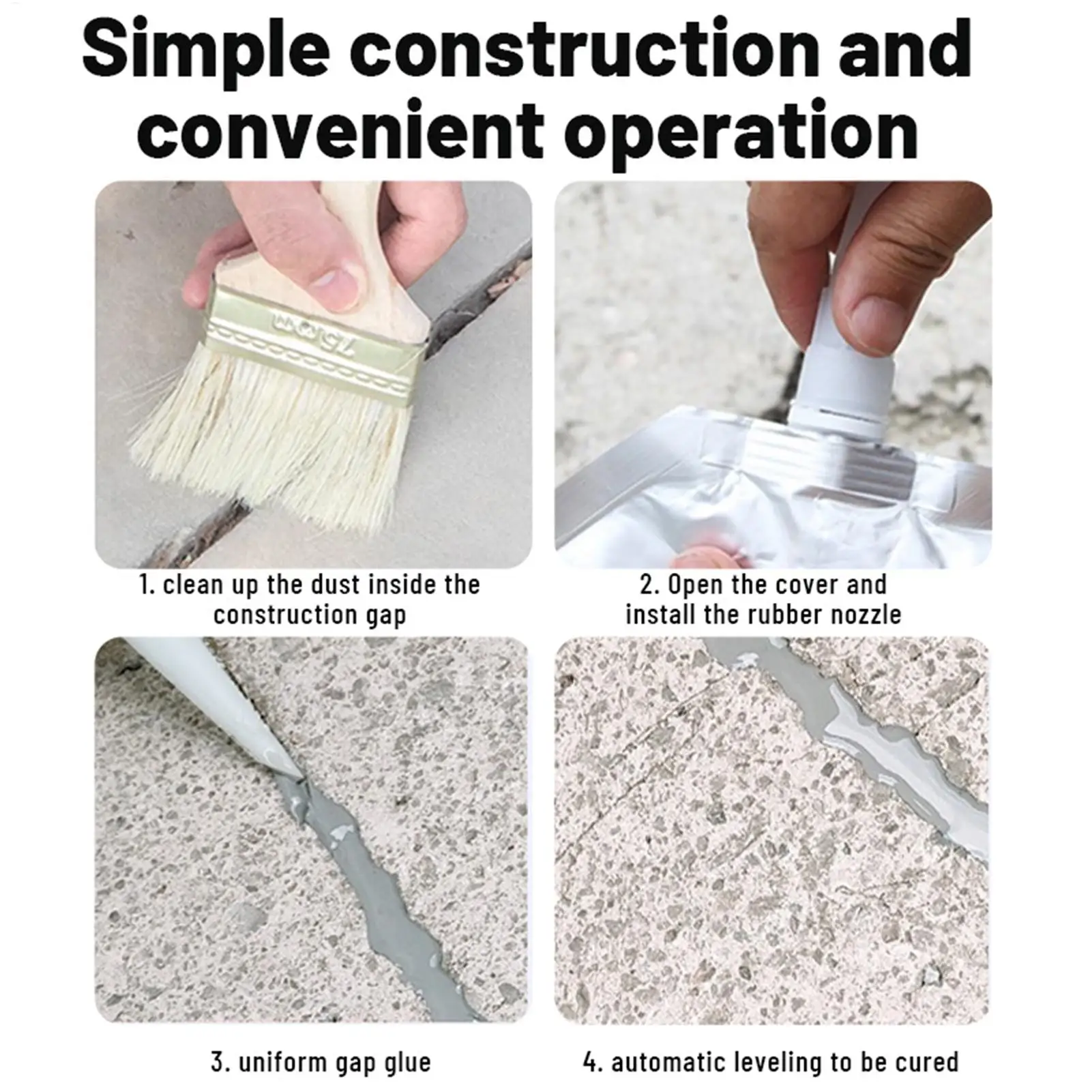 Simple construction and convenient operation

75mm

1. clean up the dust inside the construction gap

2. Open the cover and install the rubber nozzle

3. uniform gap glue

4. automatic leveling to be cured