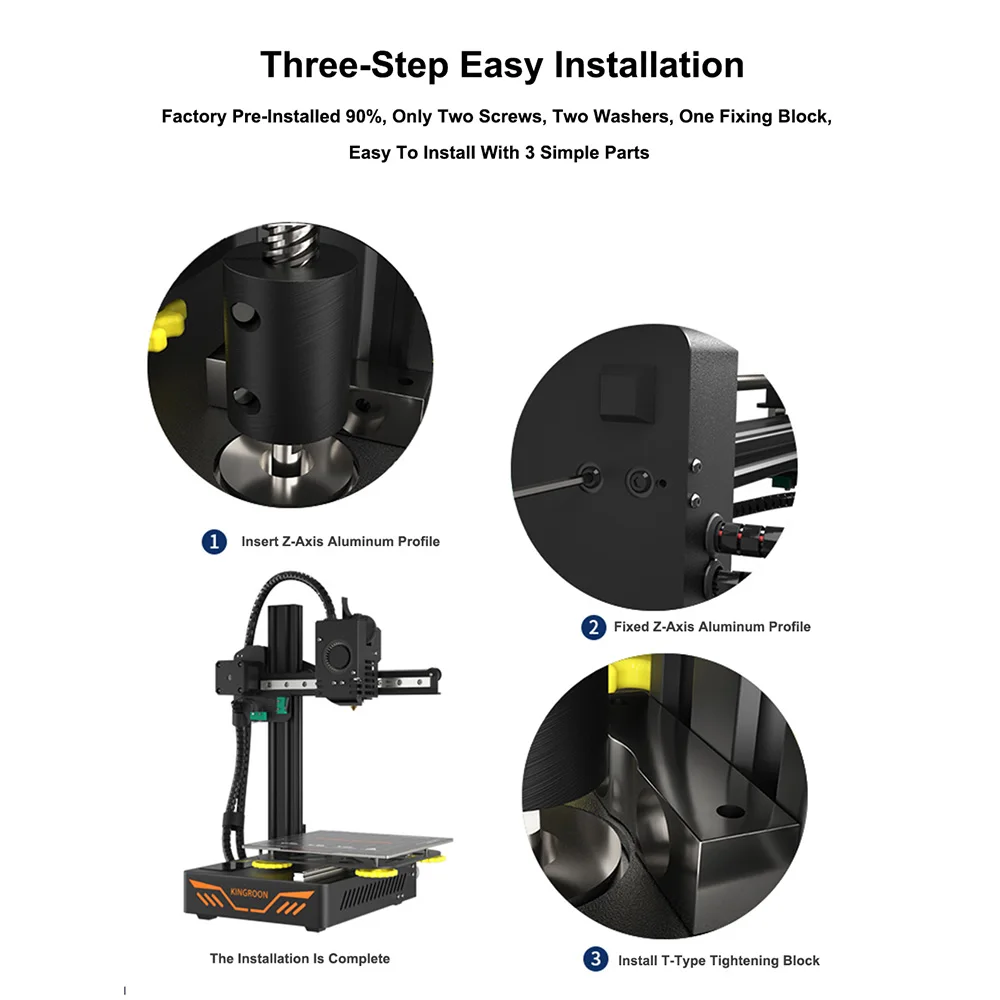 Three-Step Easy Installation

Factory Pre-Installed 90%, Only Two Screws, Two Washers, One Fixing Block, Easy To Install With 3 Simple Parts

1 Insert Z-Axis Aluminum Profile

2 Fixed Z-Axis Aluminum Profile

KINGROON

The Installation Is Complete

3 Install T-Type Tightening Block