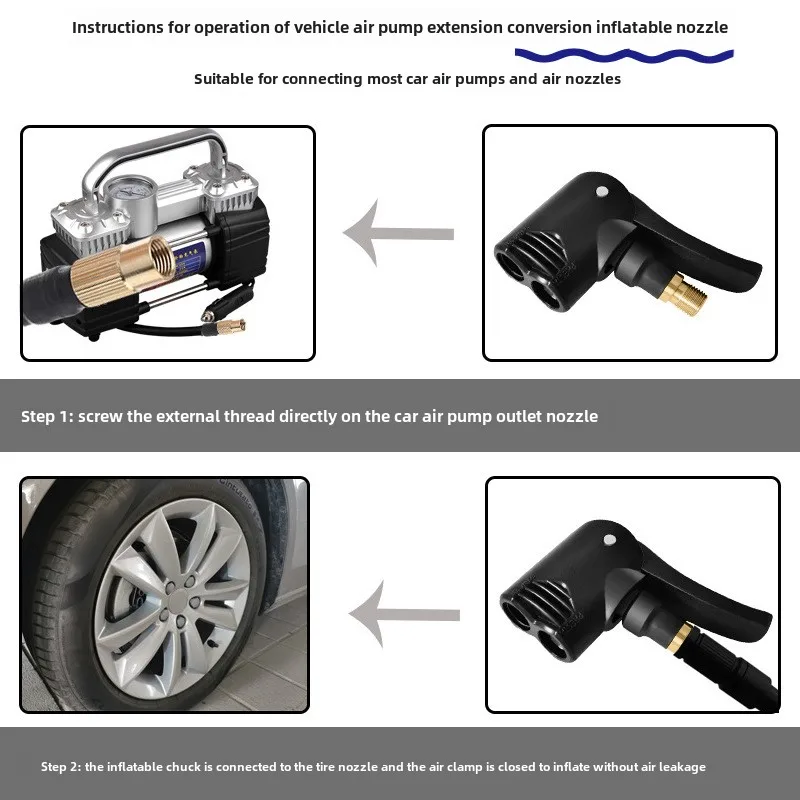 Instructions for operation of vehicle air pump extension conversion inflatable nozzle

Suitable for connecting most car air pumps and air nozzles

Step 1: screw the external thread directly on the car air pump outlet nozzle

Step 2: the inflatable chuck is connected to the tire nozzle and the air clamp is closed to inflate without air leakage