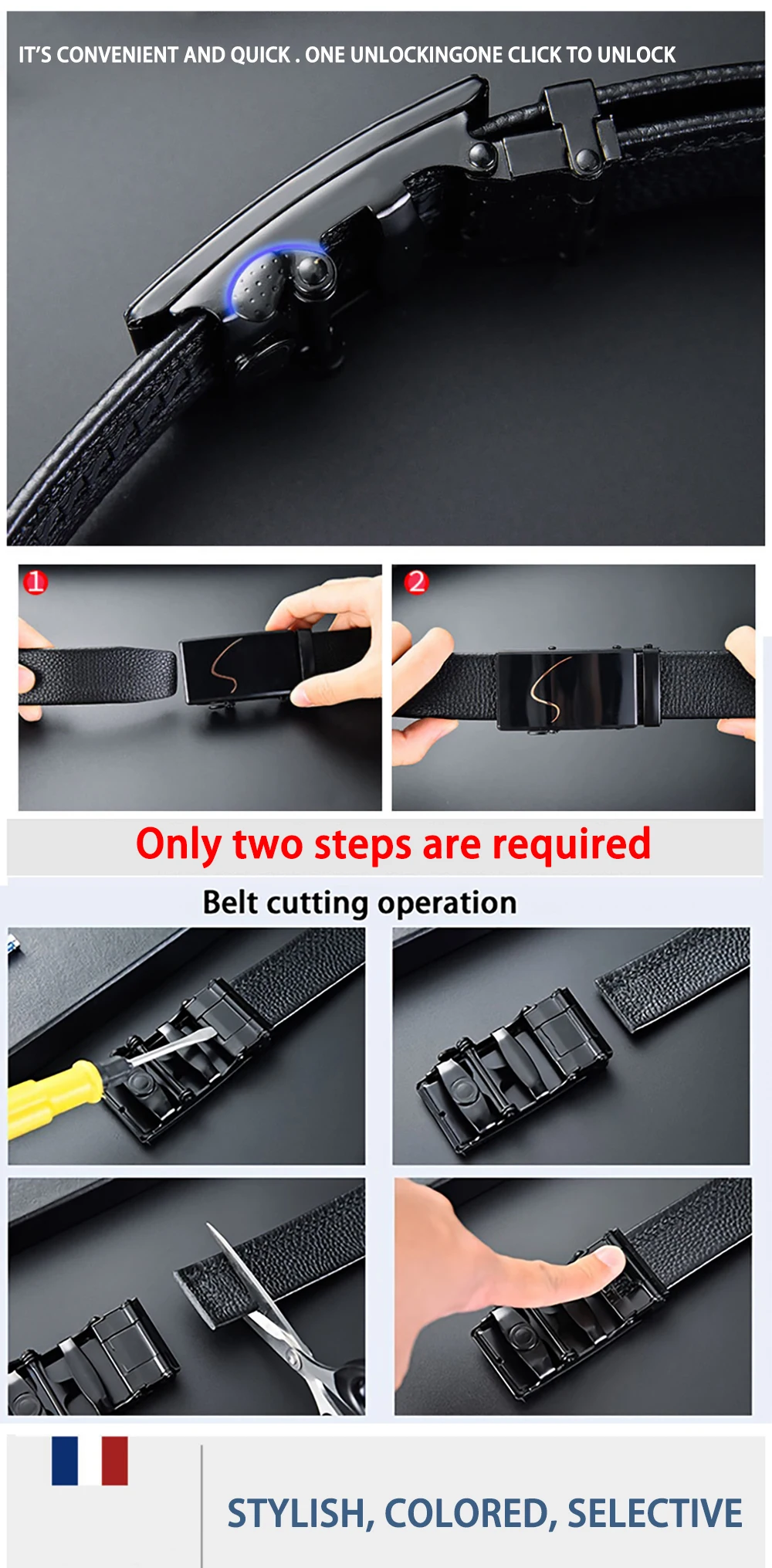 IT'S CONVENIENT AND QUICK . ONE UNLOCKINGONE CLICK TO UNLOCK

1

2

Only two steps are required

Belt cutting operation

STYLISH, COLORED, SELECTIVE