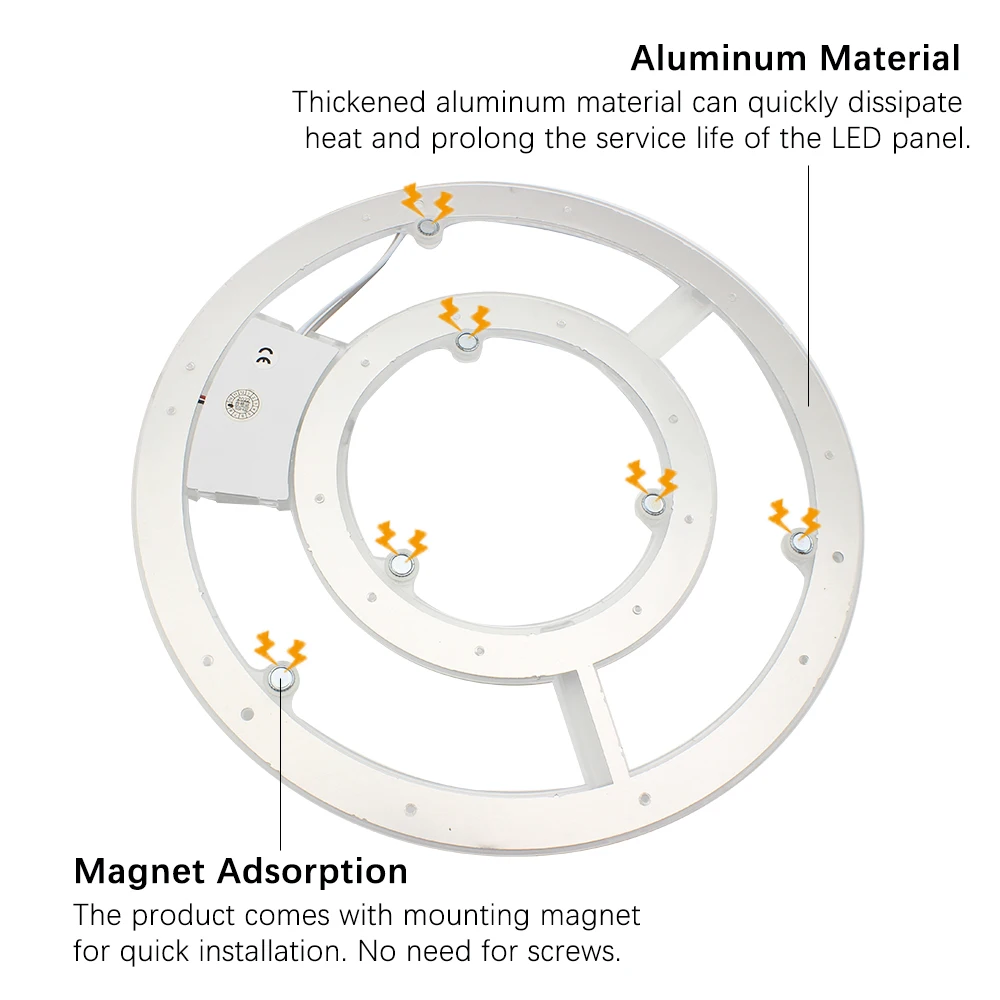 Aluminum Material
Thickened aluminum material can quickly dissipate heat and prolong the service life of the LED panel.

CE

Magnet Adsorption
The product comes with mounting magnet for quick installation. No need for screws.