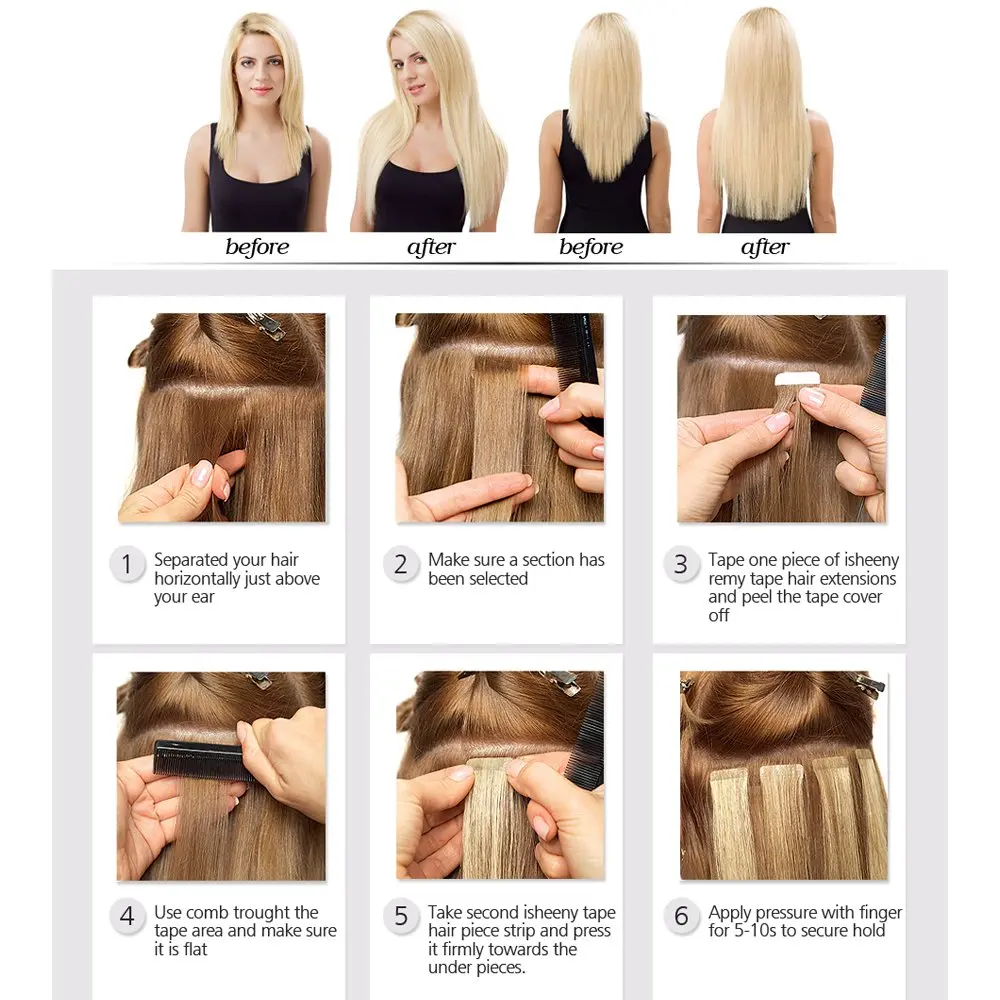 before after before after

1 Separated your hair horizontally just above your ear

2 Make sure a section has been selected

3 Tape one piece of isheeny remy tape hair extensions and peel the tape cover off

4 Use comb trought the tape area and make sure it is flat

5 Take second isheeny tape hair piece strip and press it firmly towards the under pieces.

6 Apply pressure with finger for 5-10s to secure hold