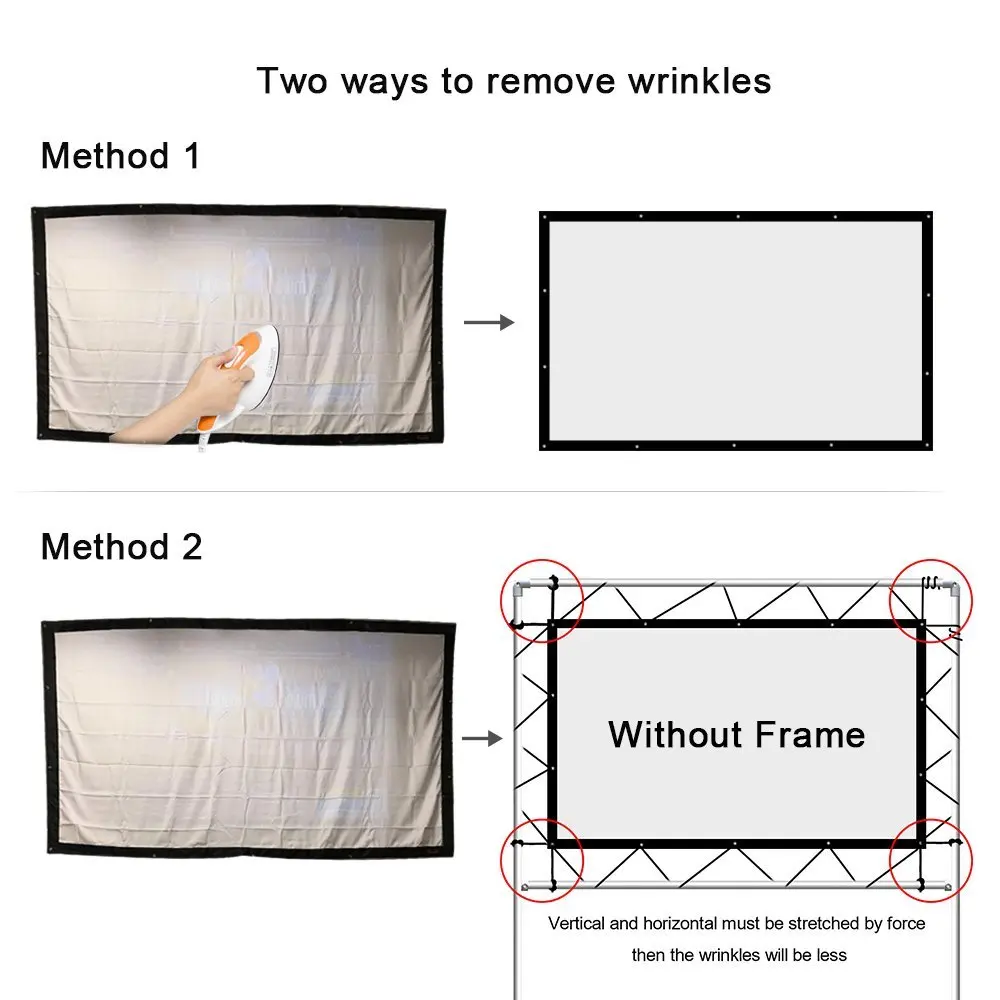 Two ways to remove wrinkles

Method 1

Method 2

Without Frame

Vertical and horizontal must be stretched by force then the wrinkles will be less