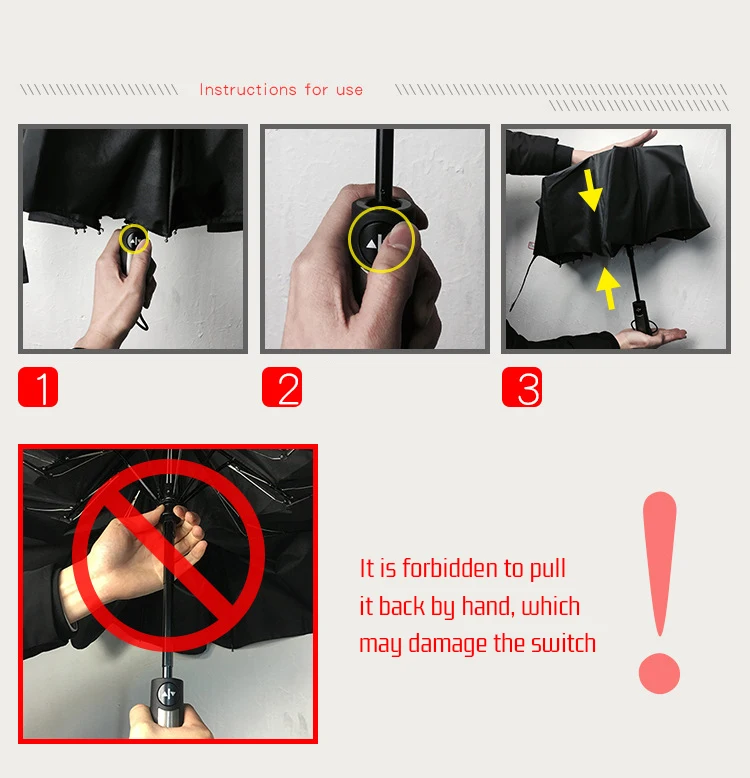 Instructions for use

1

2

3

It is forbidden to pull it back by hand, which may damage the switch

!