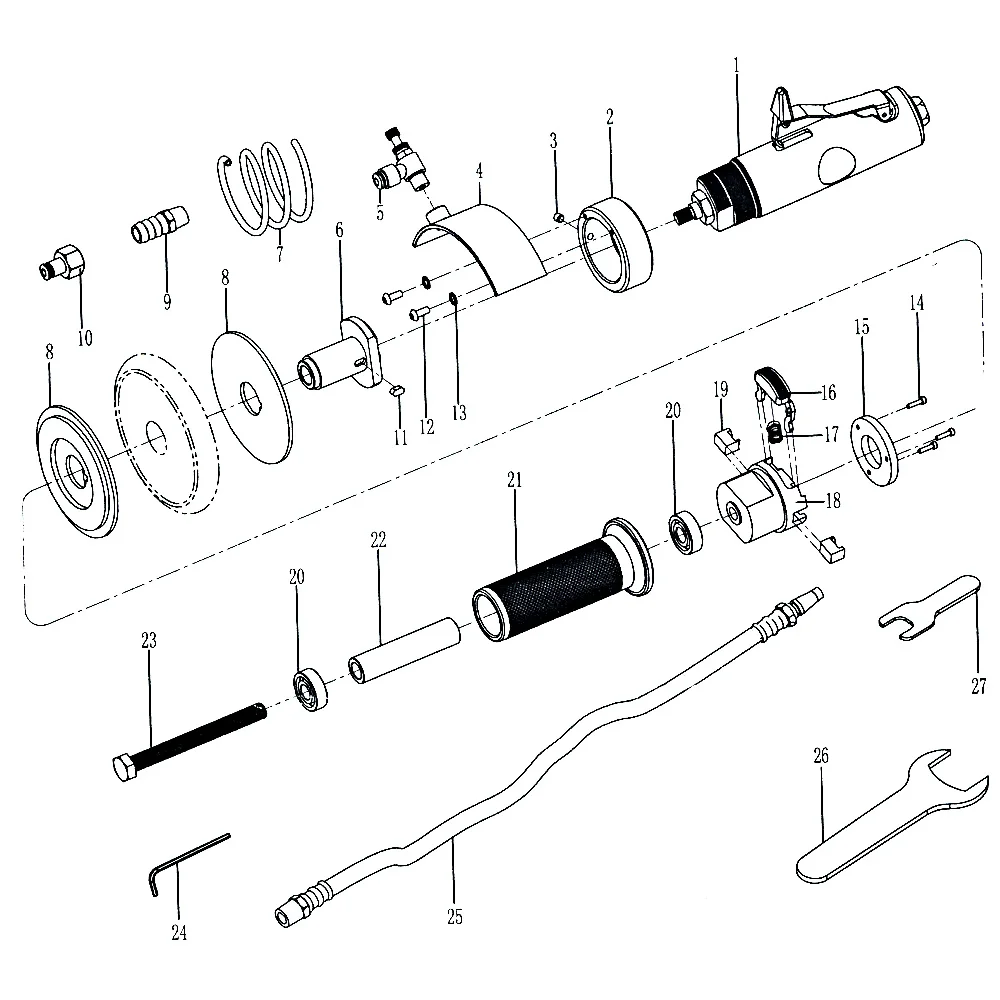 1
2
3
4
5
6
7
8
9
10
8
11
12
13
14
15
16
17
18
19
20
21
22
20
23
24
25
26
27