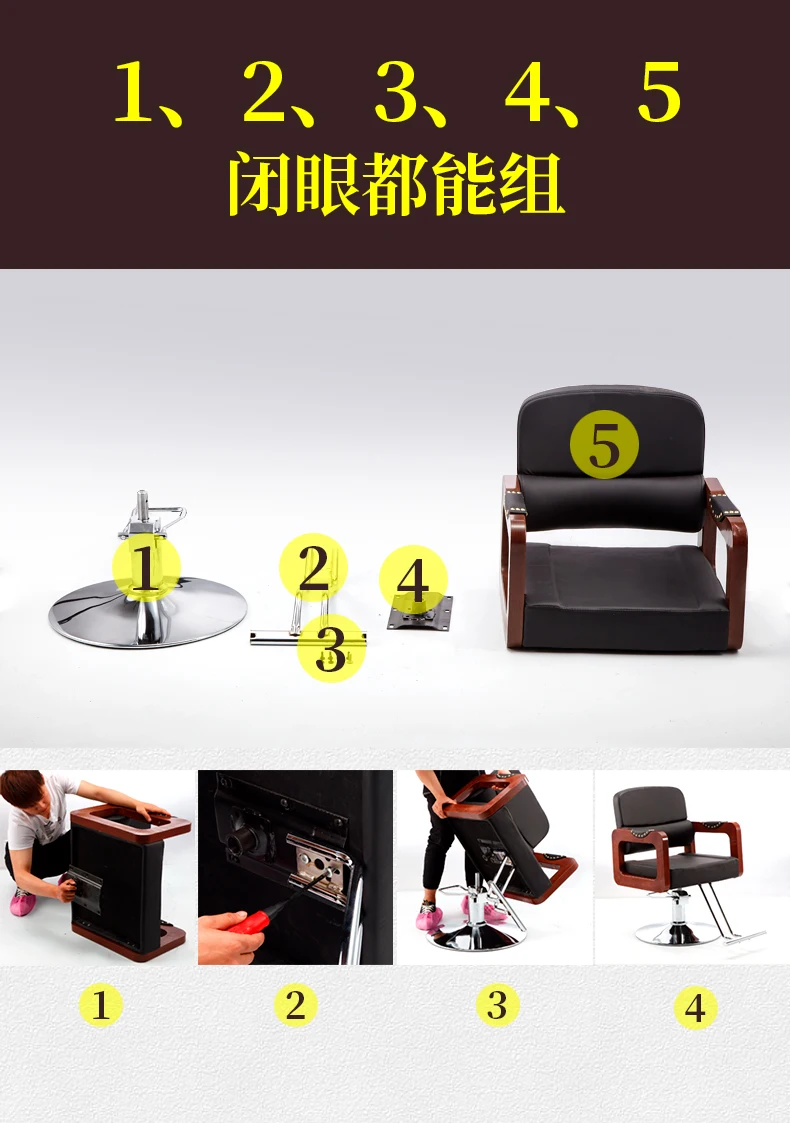 1、2、3、4、5
闭眼都能组

1
2
3
4
5

1
2
3
4