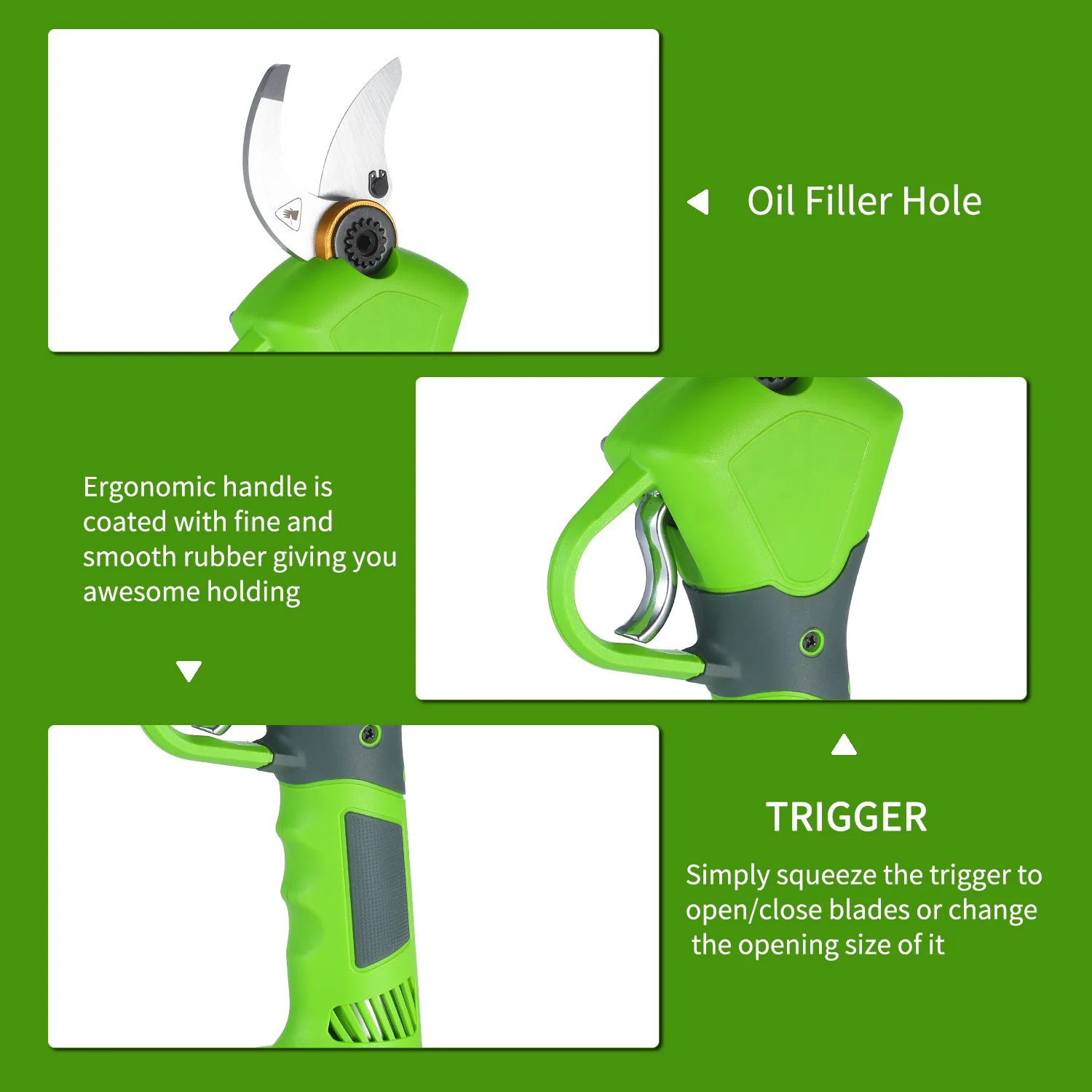 Oil Filler Hole

Ergonomic handle is coated with fine and smooth rubber giving you awesome holding

TRIGGER

Simply squeeze the trigger to open/close blades or change the opening size of it