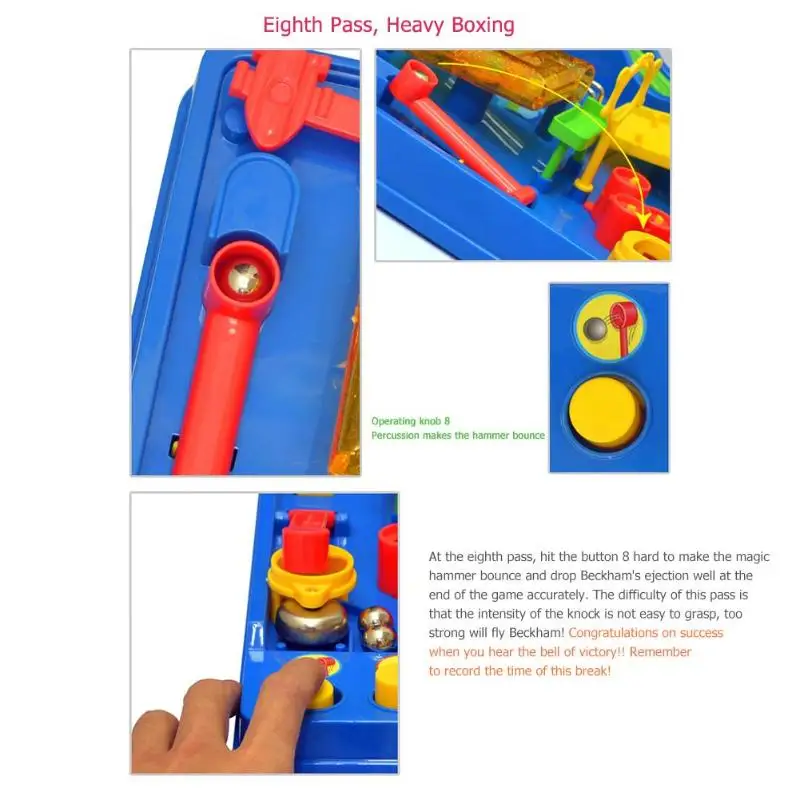 Eighth Pass, Heavy Boxing

Operating knob 8
Percussion makes the hammer bounce

At the eighth pass, hit the button 8 hard to make the magic hammer bounce and drop Beckham's ejection well at the end of the game accurately. The difficulty of this pass is that the intensity of the knock is not easy to grasp, too strong will fly Beckham! Congratulations on success when you hear the bell of victory!! Remember to record the time of this break!