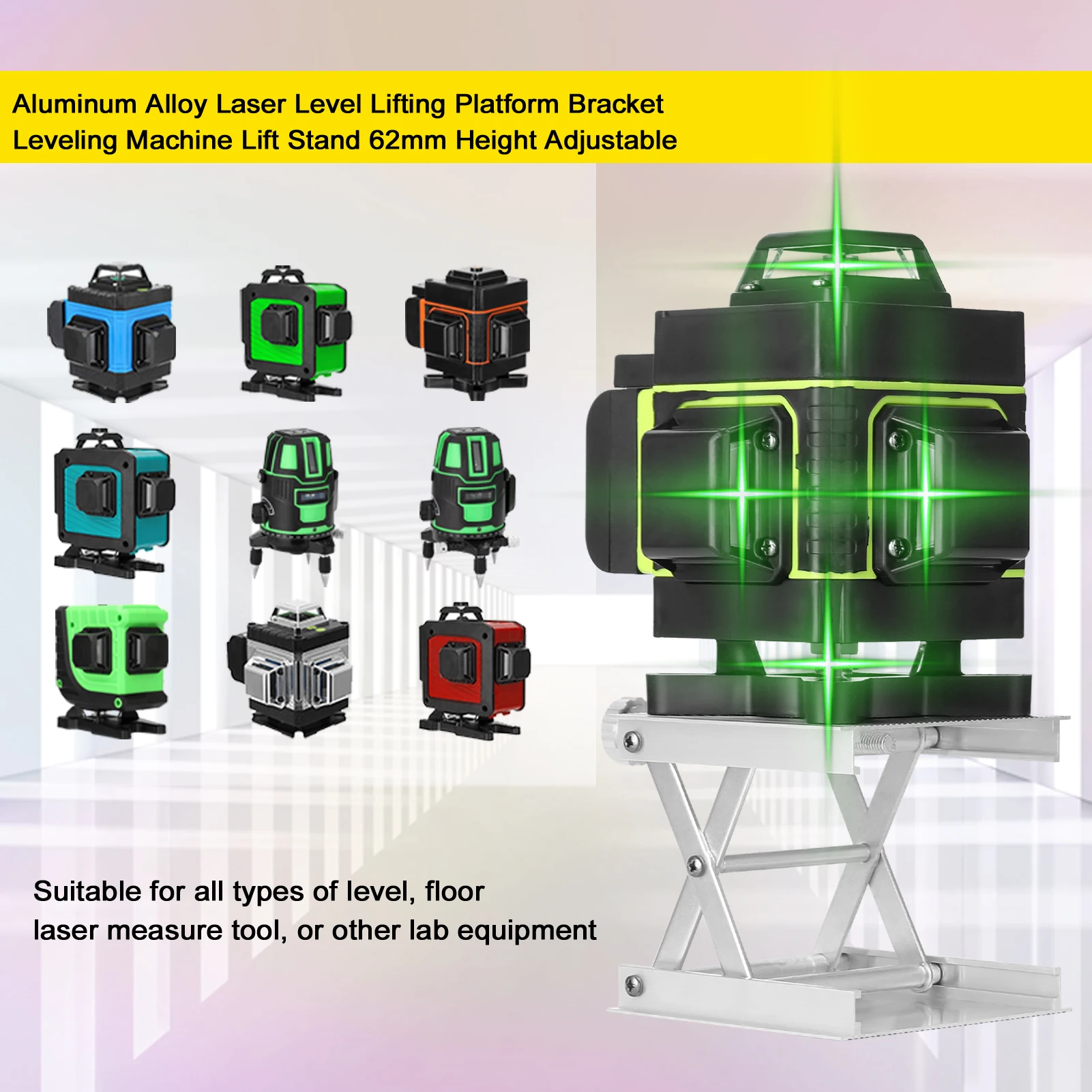 Aluminum Alloy Laser Level Lifting Platform Bracket Leveling Machine Lift Stand 62mm Height Adjustable

Suitable for all types of level, floor laser measure tool, or other lab equipment