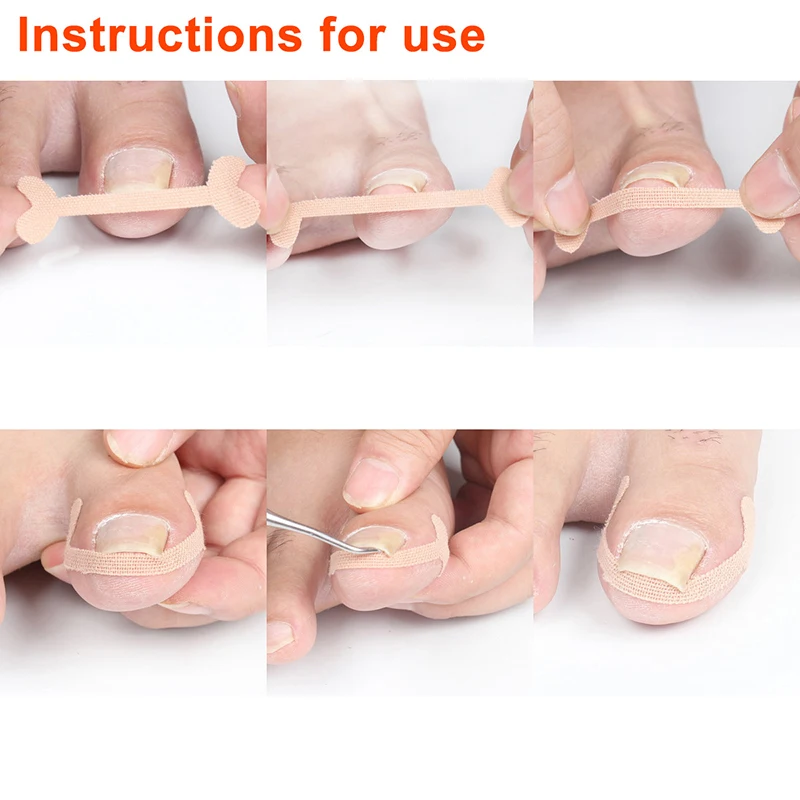 Instructions for use