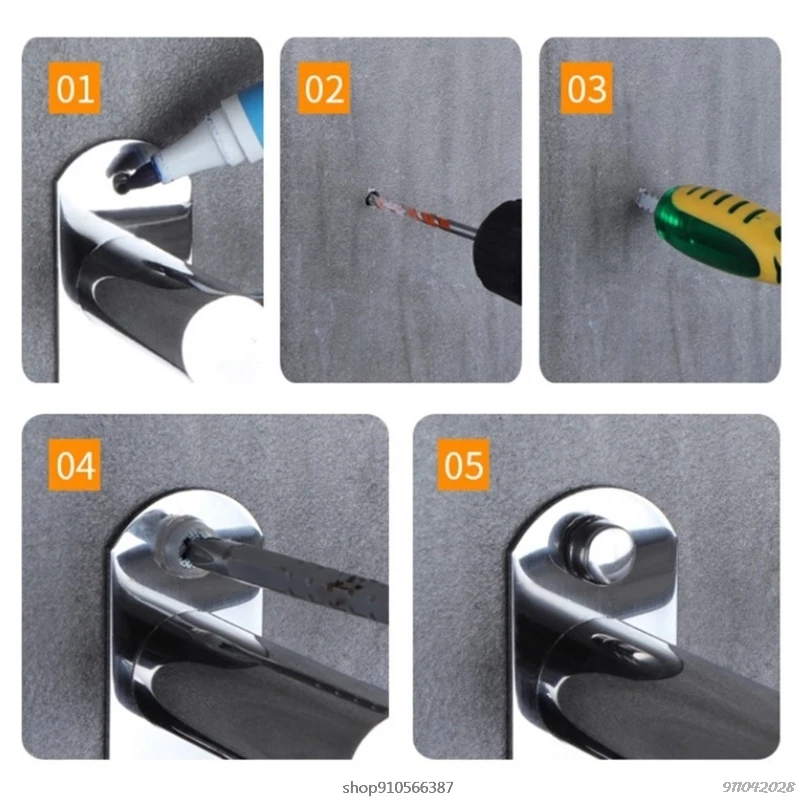 01

02

03

04

05

shop910566387

911042028