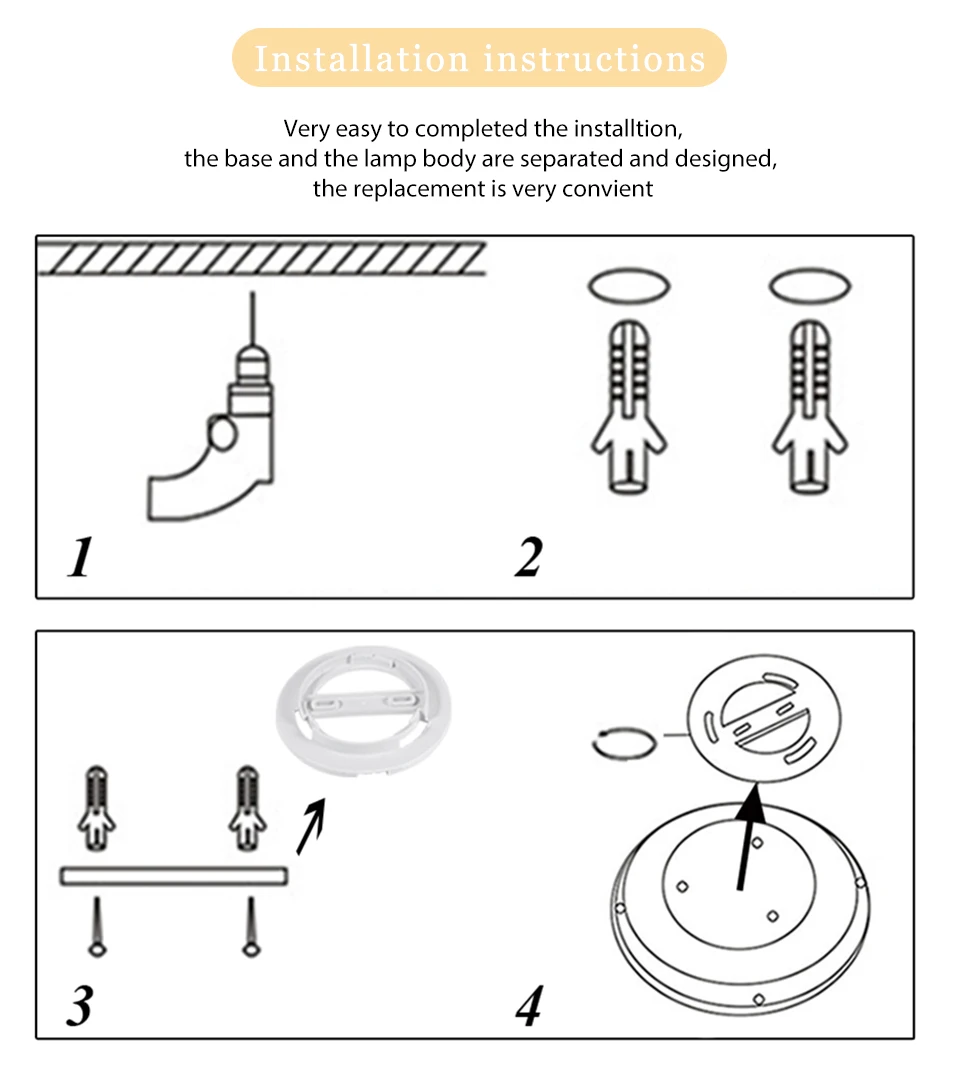 Installation instructions

Very easy to completed the installtion, the base and the lamp body are separated and designed, the replacement is very convient

1

2

3

4