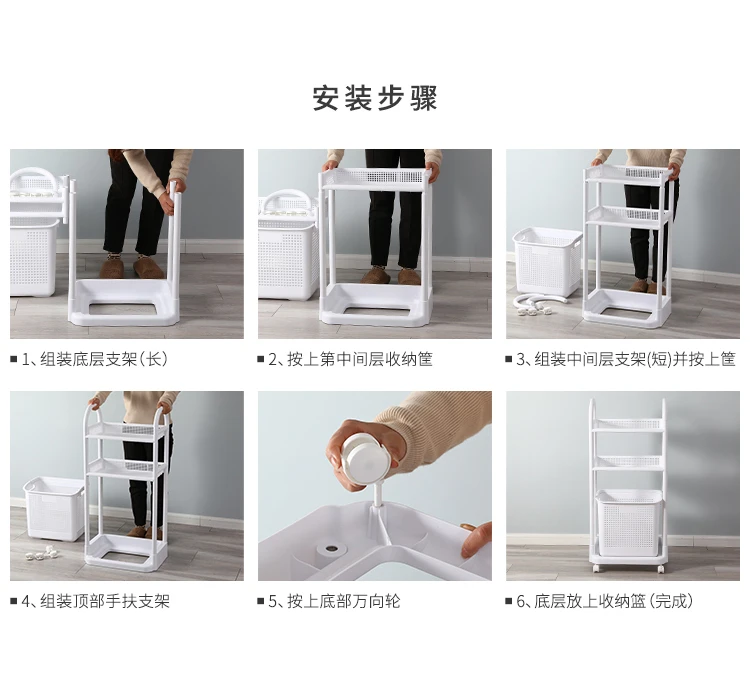 安装步骤

■ 1、组装底层支架（长）

■ 2、按上第中间层收纳筐

■ 3、组装中间层支架(短)并按上筐

■ 4、组装顶部手扶支架

■ 5、按上底部万向轮

■ 6、底层放上收纳篮（完成）