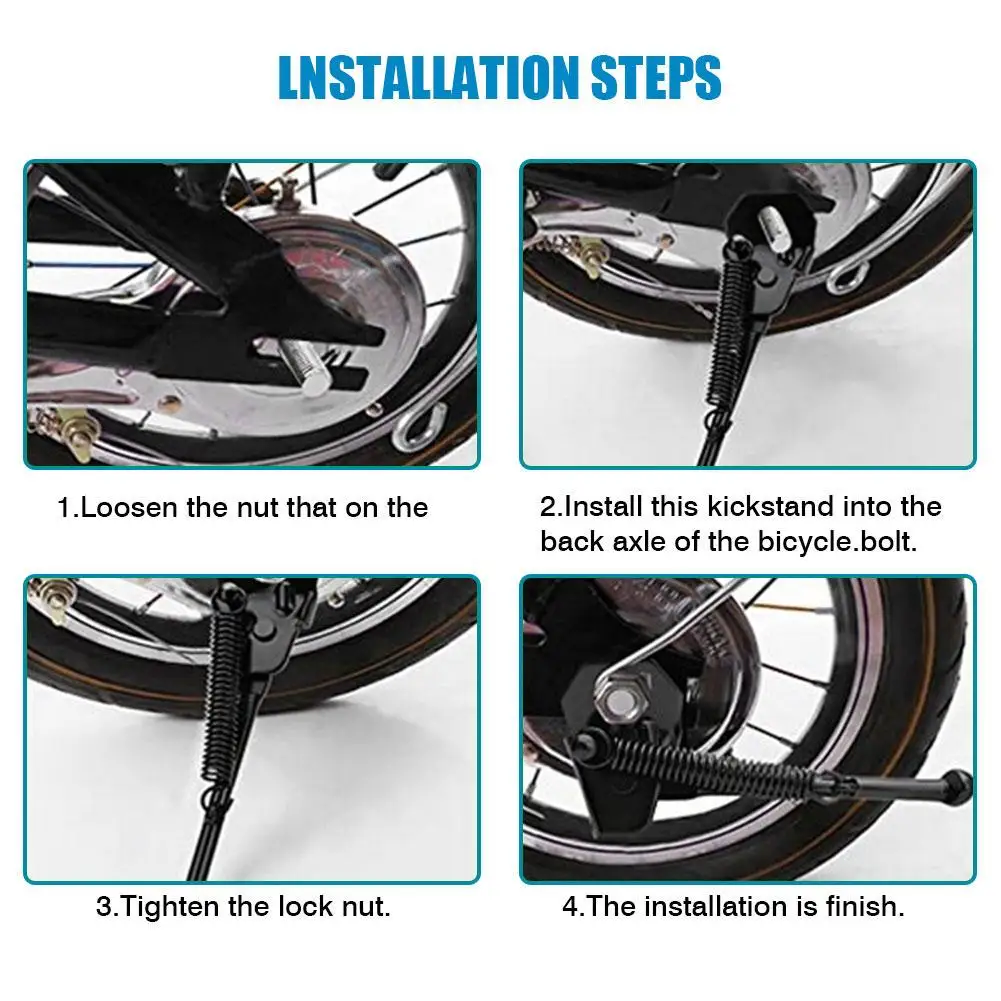 LNSTALLATION STEPS

1.Loosen the nut that on the

2.Install this kickstand into the back axle of the bicycle.bolt.

3.Tighten the lock nut.

4.The installation is finish.