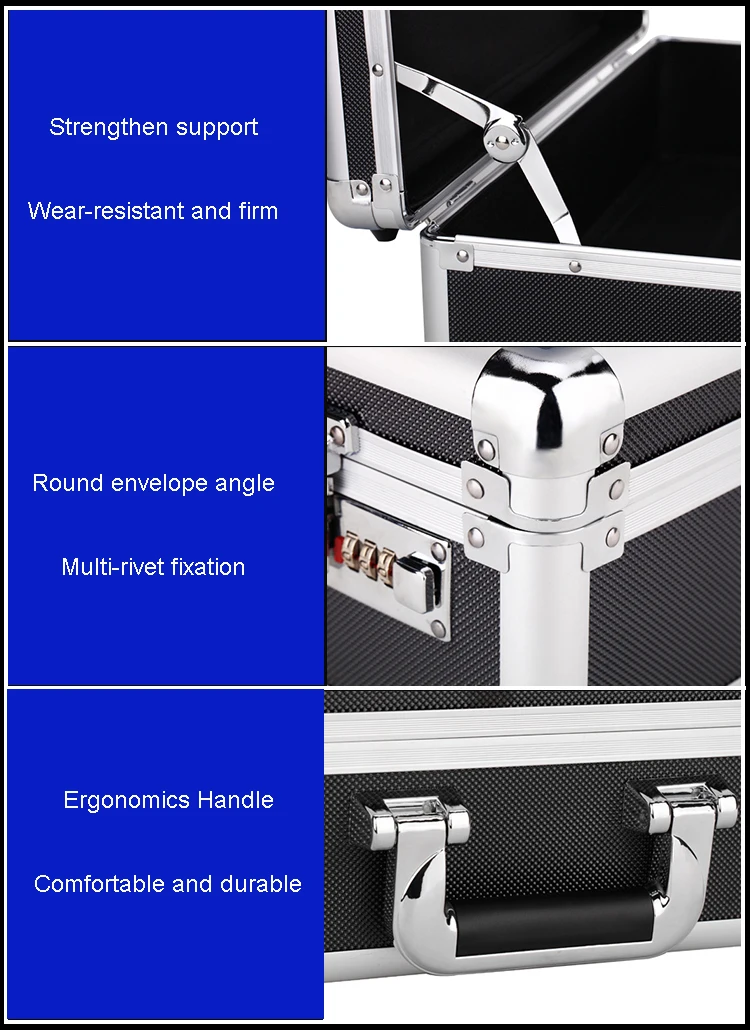 Strengthen support

Wear-resistant and firm

Round envelope angle

Multi-rivet fixation

Ergonomics Handle

Comfortable and durable