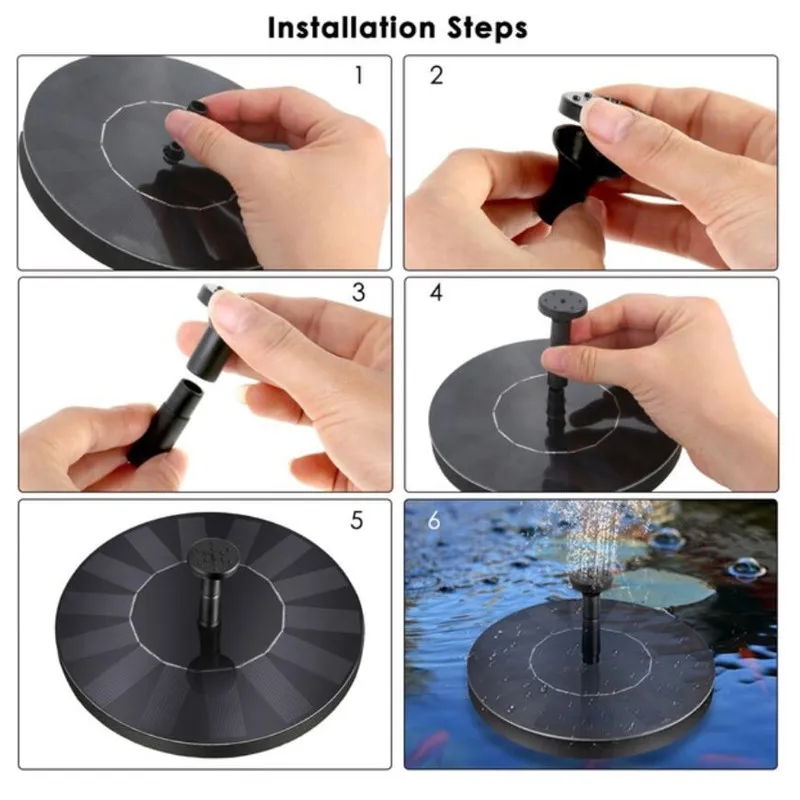 Installation Steps

1

2

3

4

5

6