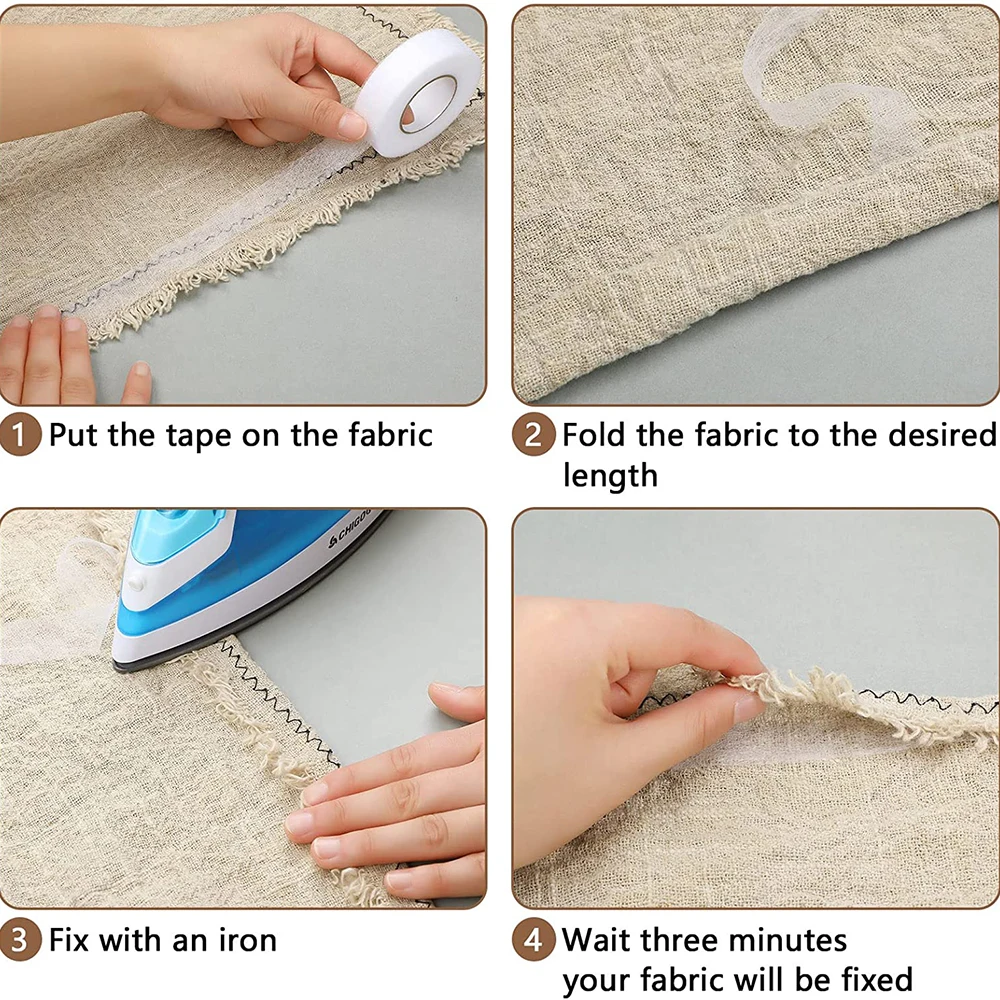 1 Put the tape on the fabric

2 Fold the fabric to the desired length

CHIGO

3 Fix with an iron

4 Wait three minutes your fabric will be fixed