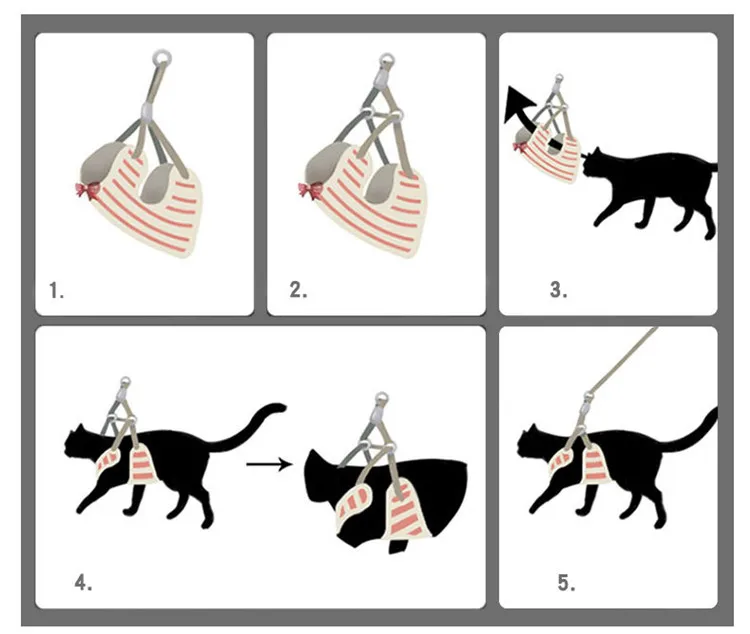 1.

2.

3.

4.

5.