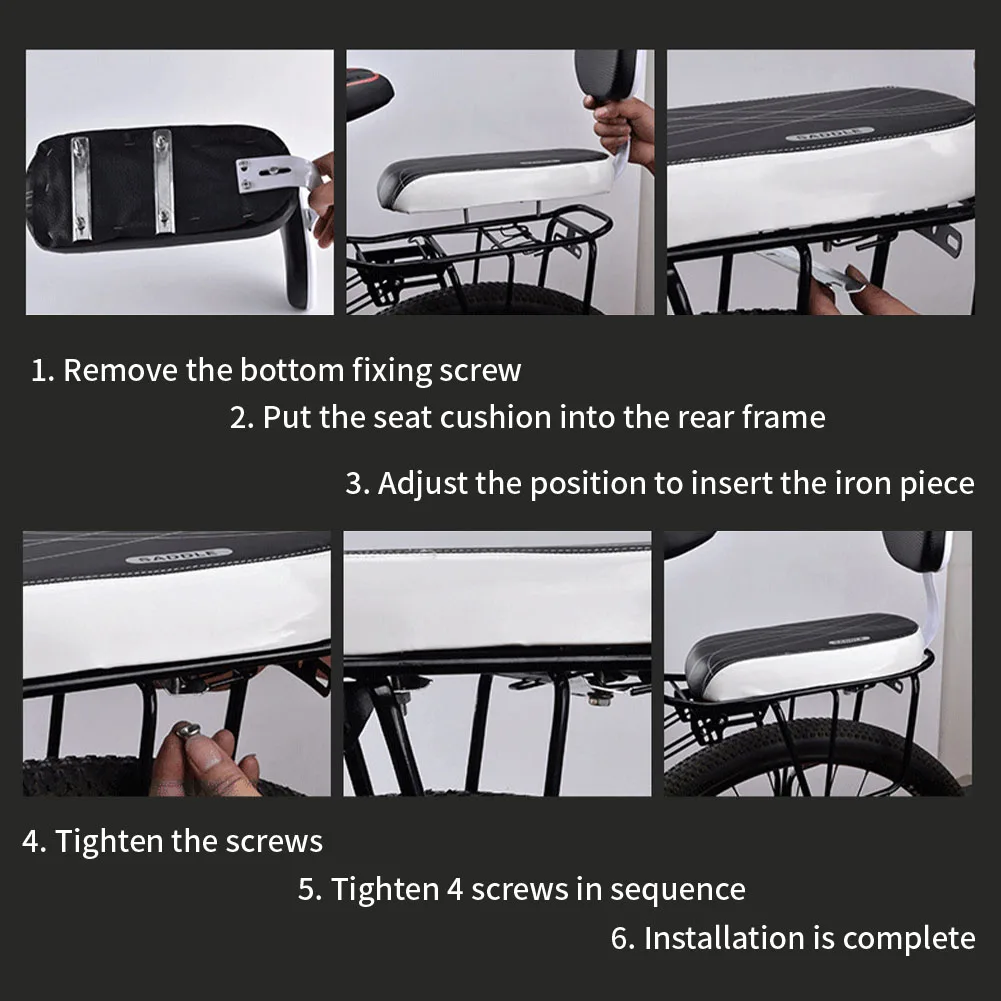 1. Remove the bottom fixing screw

2. Put the seat cushion into the rear frame

3. Adjust the position to insert the iron piece

4. Tighten the screws

5. Tighten 4 screws in sequence

6. Installation is complete