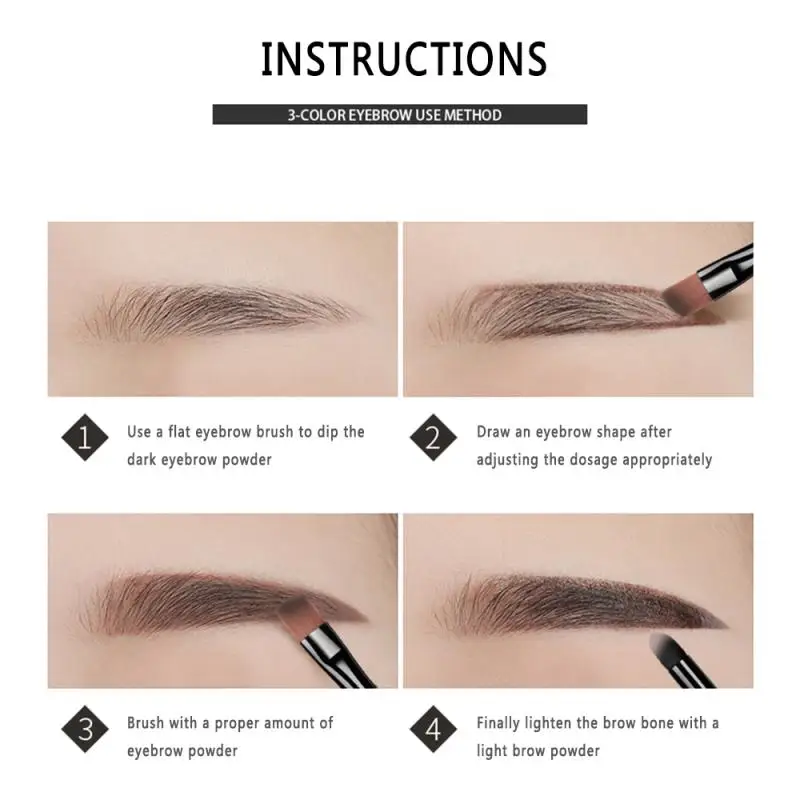 INSTRUCTIONS

3-COLOR EYEBROW USE METHOD

1 Use a flat eyebrow brush to dip the dark eyebrow powder

2 Draw an eyebrow shape after adjusting the dosage appropriately

3 Brush with a proper amount of eyebrow powder

4 Finally lighten the brow bone with a light brow powder