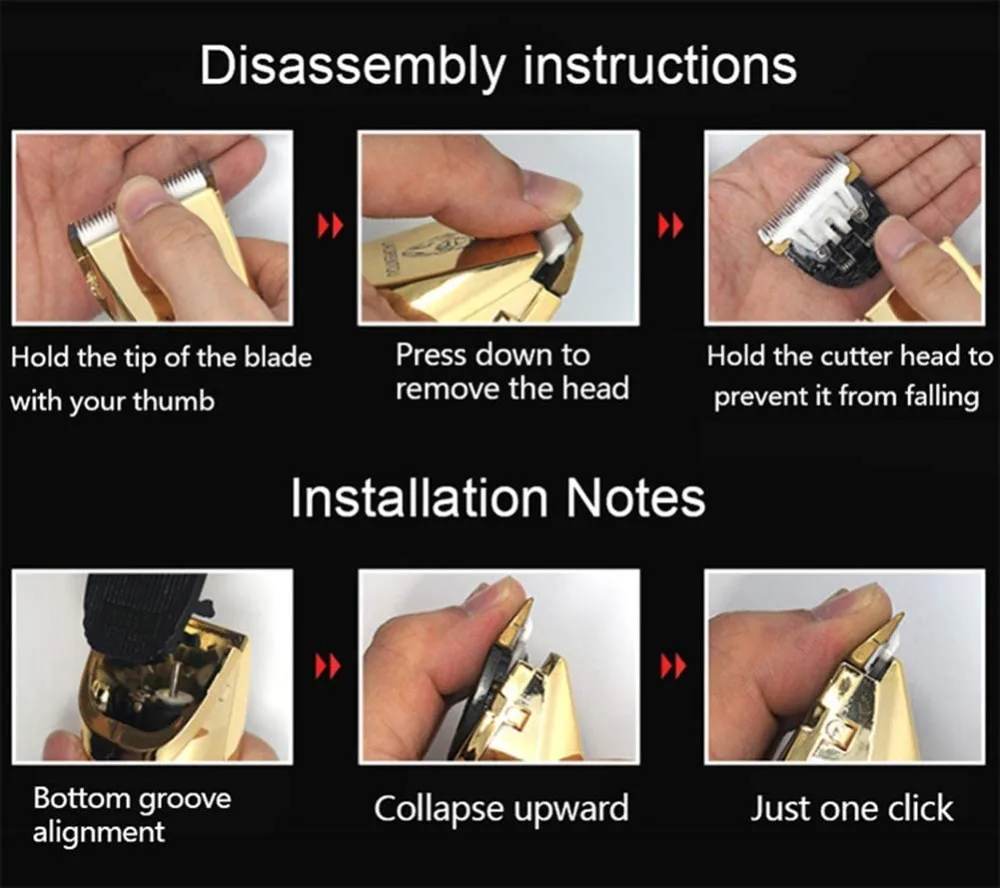 Disassembly instructions

Hold the tip of the blade with your thumb

Press down to remove the head

Hold the cutter head to prevent it from falling

Installation Notes

Bottom groove alignment

Collapse upward

Just one click