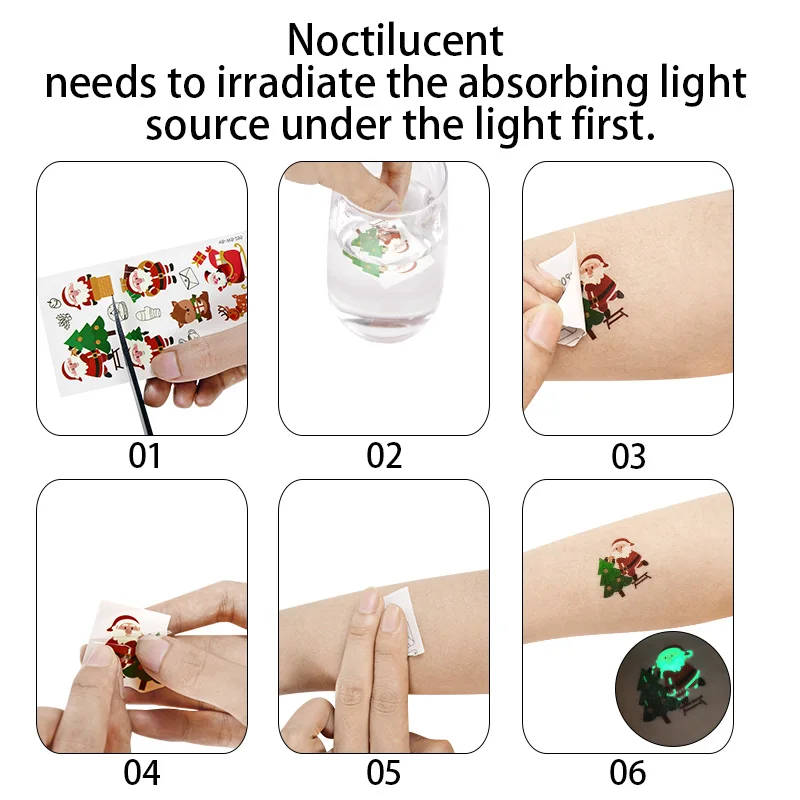 Noctilucent
needs to irradiate the absorbing light source under the light first.

01

02

03

04

05

06