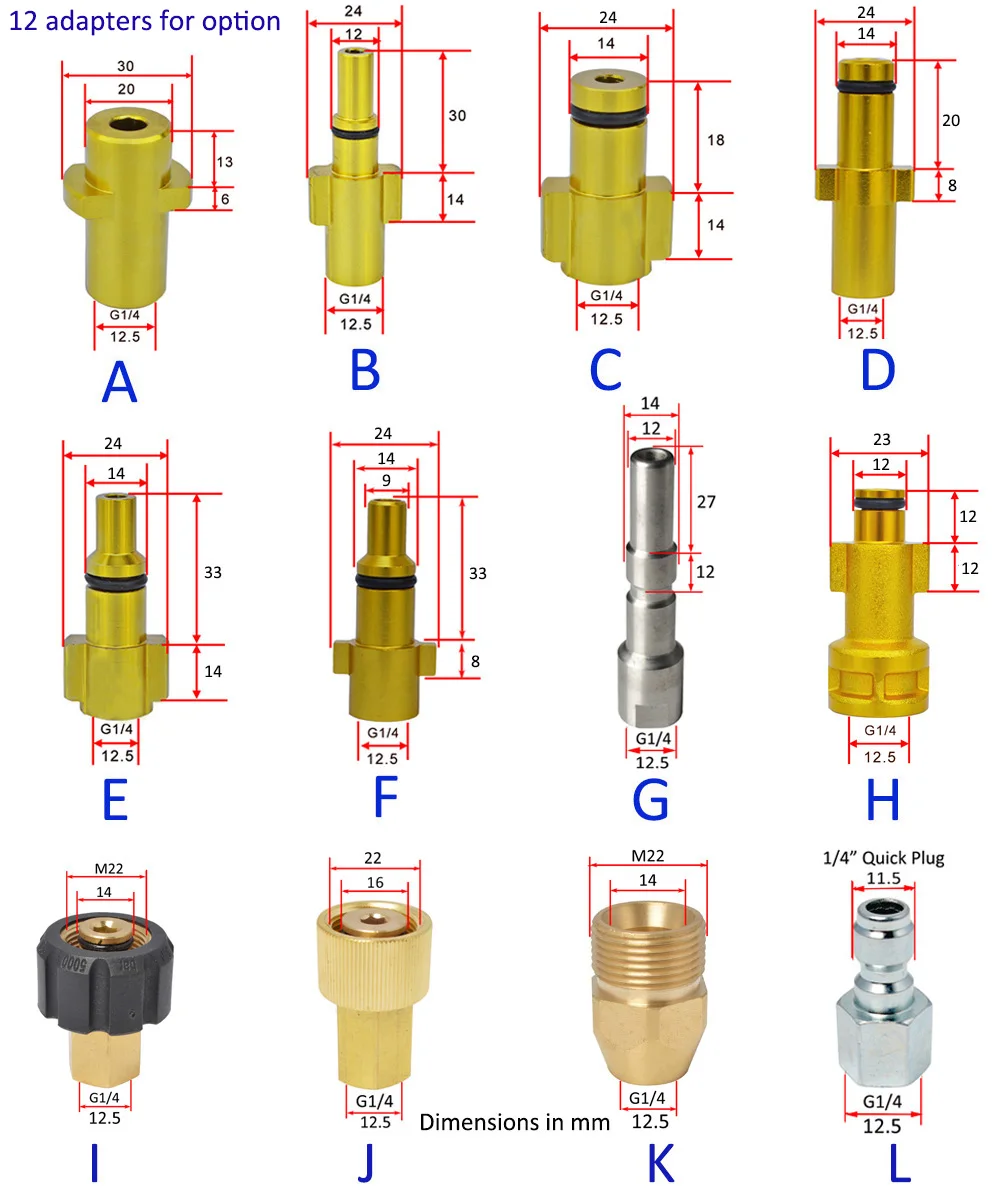 12 adapters for option

30
20
13
6
G1/4
12.5
A

24
12
30
14
G1/4
12.5
B

24
14
18
14
G1/4
12.5
C

24
14
20
8
G1/4
12.5
D

24
14
33
14
G1/4
12.5
E

24
14
9
33
8
G1/4
12.5
F

14
12
27
12
G1/4
12.5
G

23
12
12
12
G1/4
12.5
H

M22
14
5000
G1/4
12.5
I

22
16
G1/4
12.5
J

Dimensions in mm

M22
14
G1/4
12.5
K

1/4" Quick Plug
11.5
G1/4
12.5
L