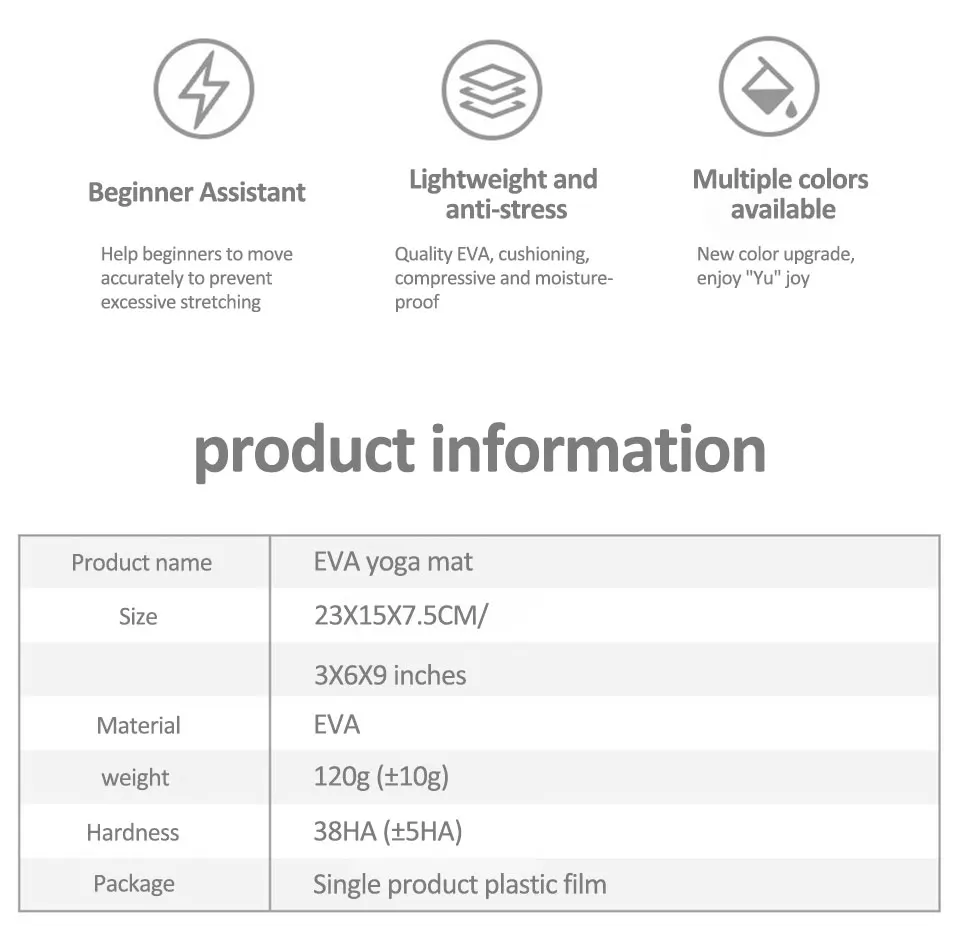 Beginner Assistant

Help beginners to move accurately to prevent excessive stretching

Lightweight and anti-stress

Quality EVA, cushioning, compressive and moisture-proof

Multiple colors available

New color upgrade, enjoy "Yu" joy

product information

| Product name | EVA yoga mat |
|---|---|
| Size | 23X15X7.5CM/ |
|  | 3X6X9 inches |
| Material | EVA |
| weight | 120g (±10g) |
| Hardness | 38HA (±5HA) |
| Package | Single product plastic film |