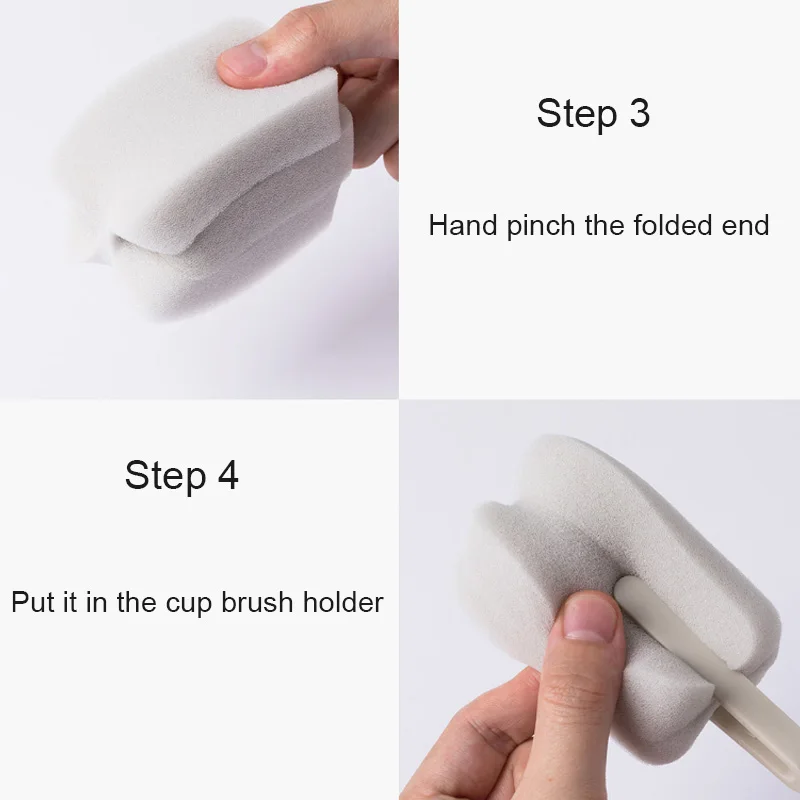 Step 3

Hand pinch the folded end

Step 4

Put it in the cup brush holder