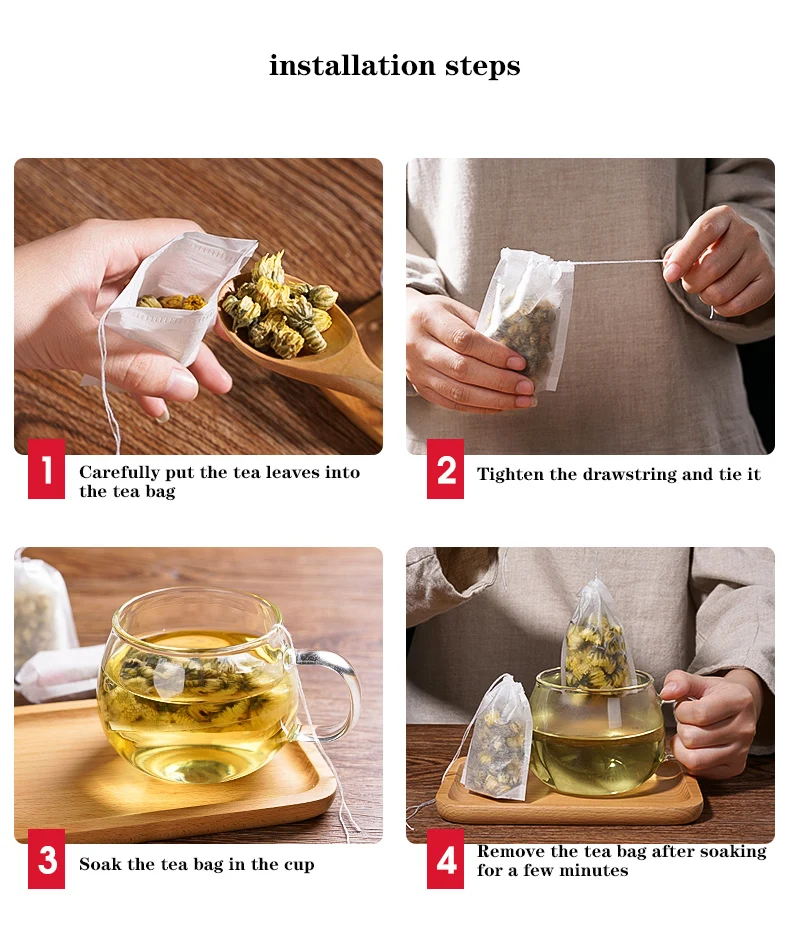 installation steps

1 Carefully put the tea leaves into the tea bag

2 Tighten the drawstring and tie it

3 Soak the tea bag in the cup

4 Remove the tea bag after soaking for a few minutes