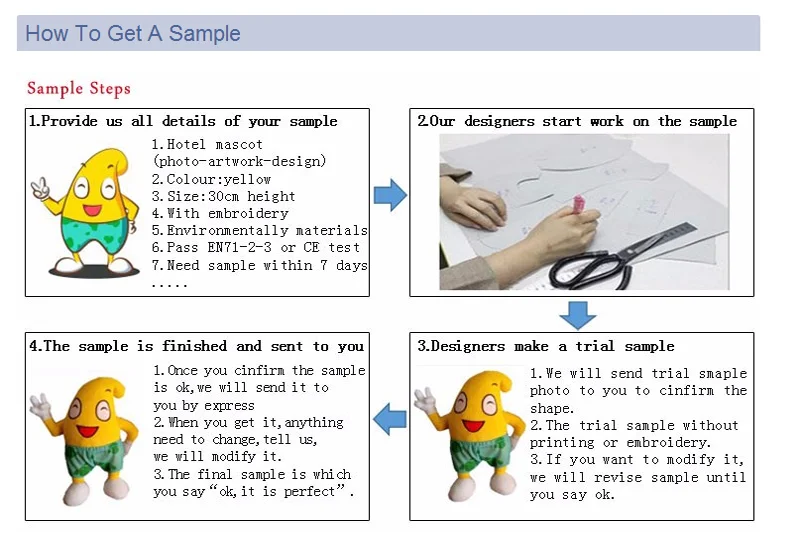 How To Get A Sample

Sample Steps

1.Provide us all details of your sample

1.Hotel mascot (photo-artwork-design)
2.Colour:yellow
3.Size:30cm height
4.With embroidery
5.Environmentally materials
6.Pass EN71-2-3 or CE test
7.Need sample within 7 days
.....

2.Our designers start work on the sample

3.Designers make a trial sample

1.We will send trial smaple photo to you to cinfirm the shape.
2.The trial sample without printing or embroidery.
3.If you want to modify it, we will revise sample until you say ok.

4.The sample is finished and sent to you

1.Once you cinfirm the sample is ok,we will send it to you by express
2.When you get it,anything need to change,tell us, we will modify it.
3.The final sample is which you say "ok,it is perfect".