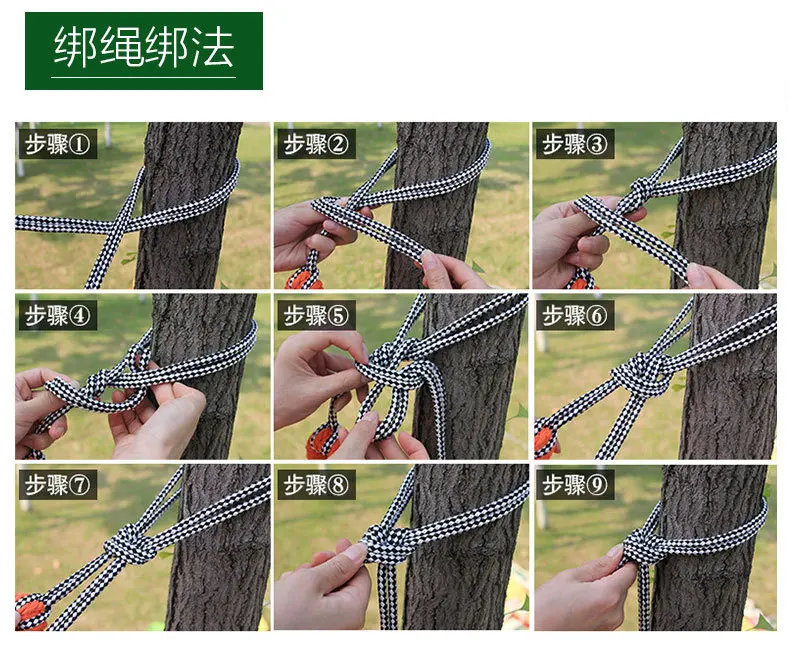 绑绳绑法

步骤①

步骤②

步骤③

步骤④

步骤⑤

步骤⑥

步骤⑦

步骤⑧

步骤⑨